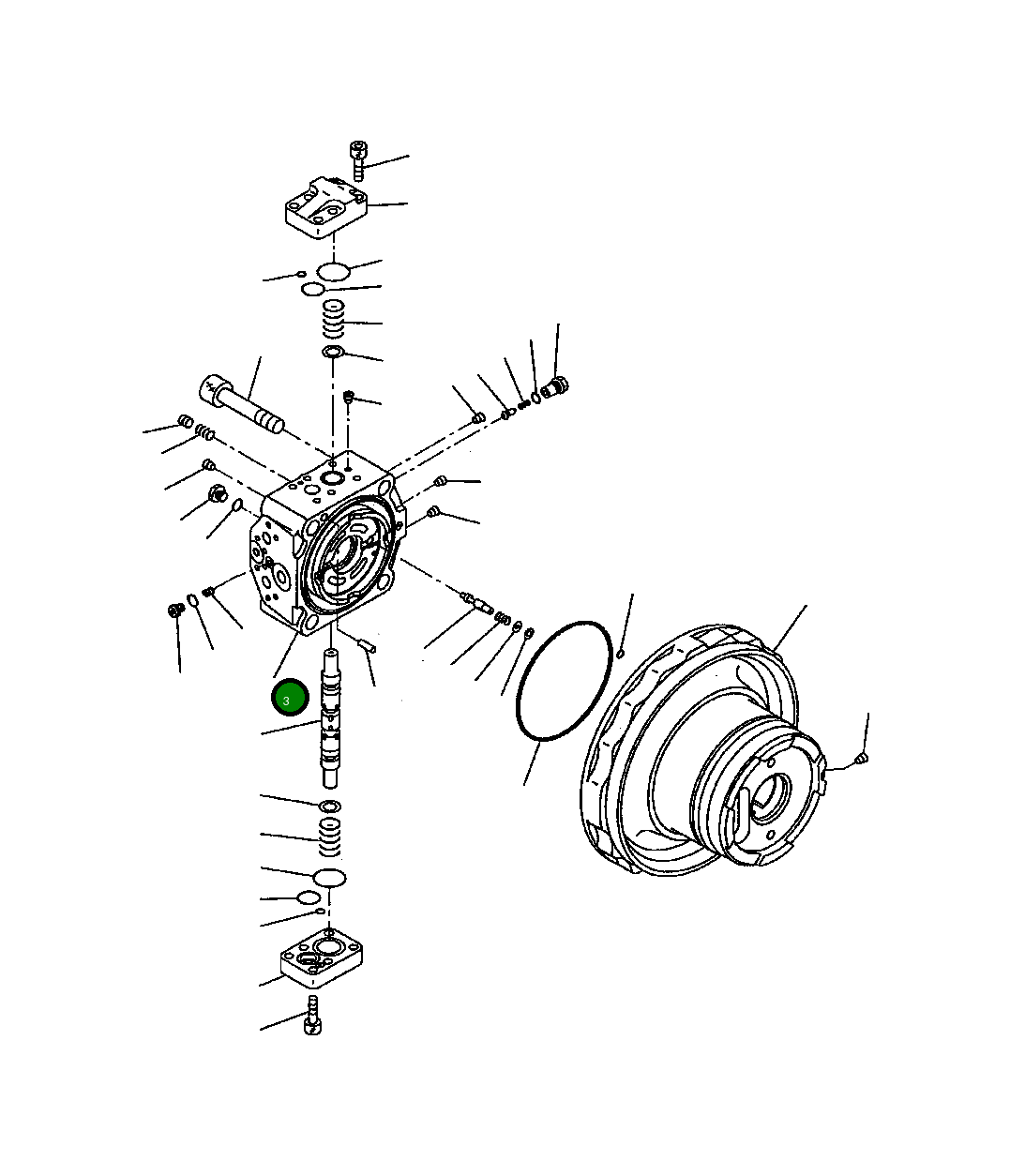 3