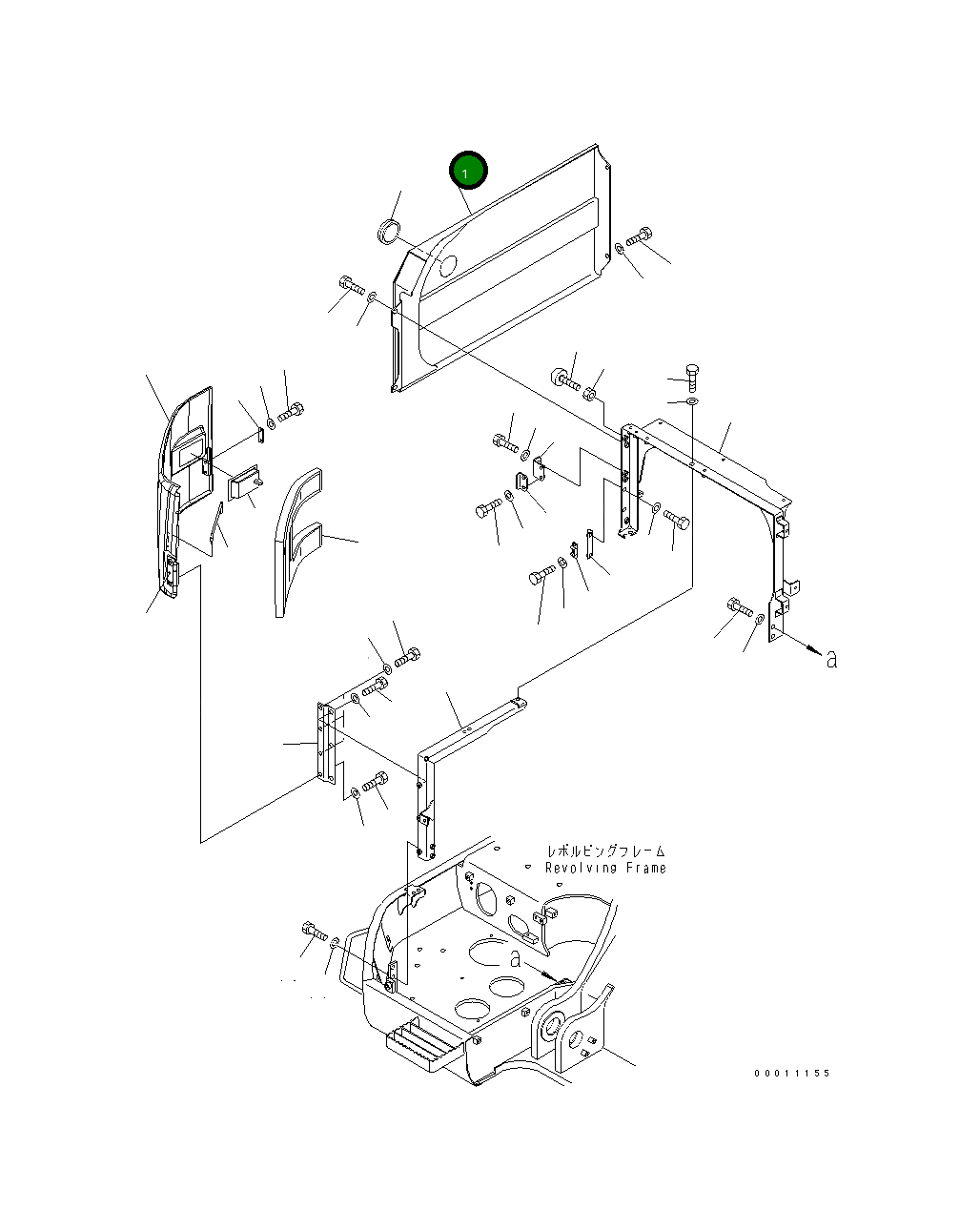 1

a

レボルビングフレーム
Revolving Frame

a

00011155