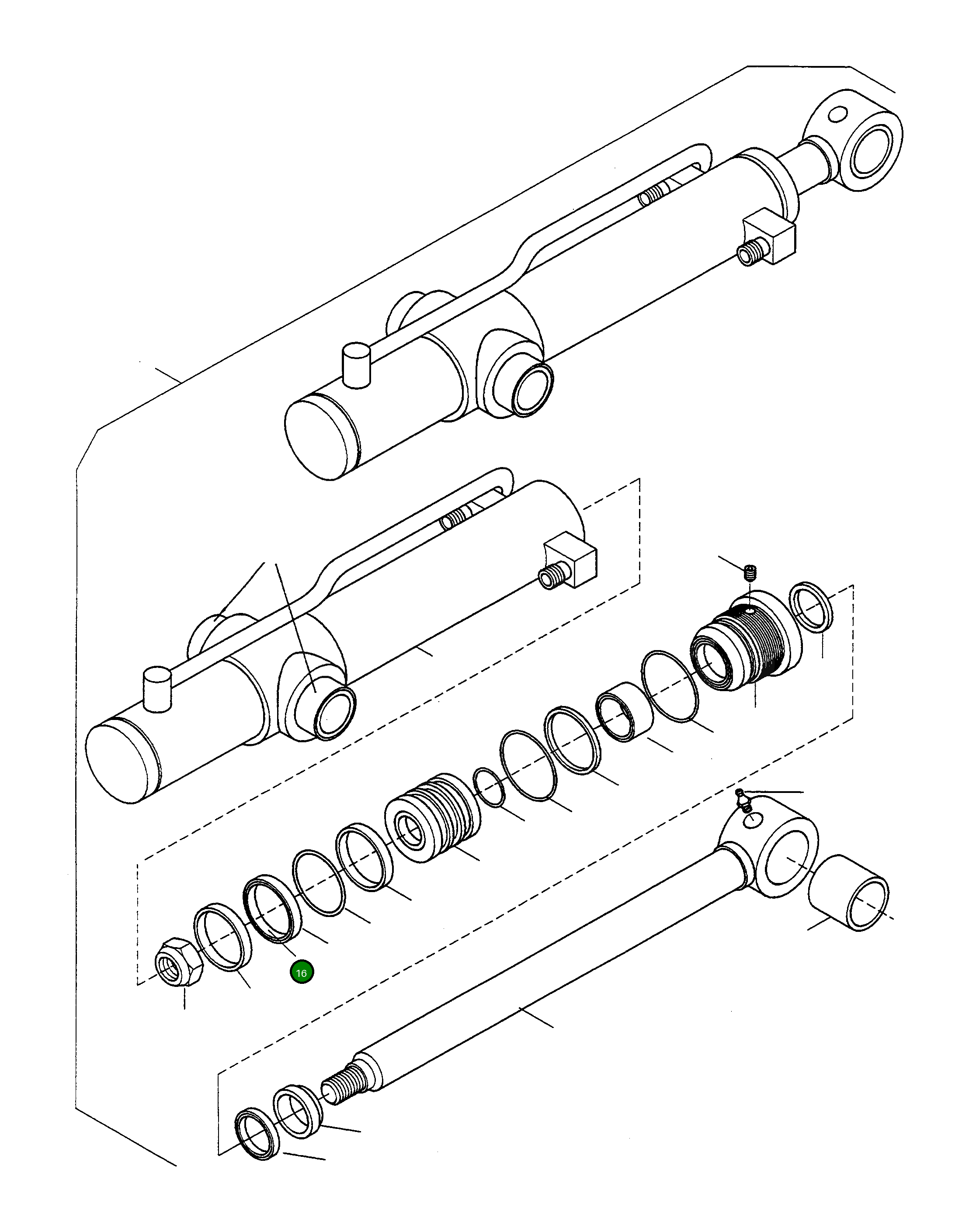 16