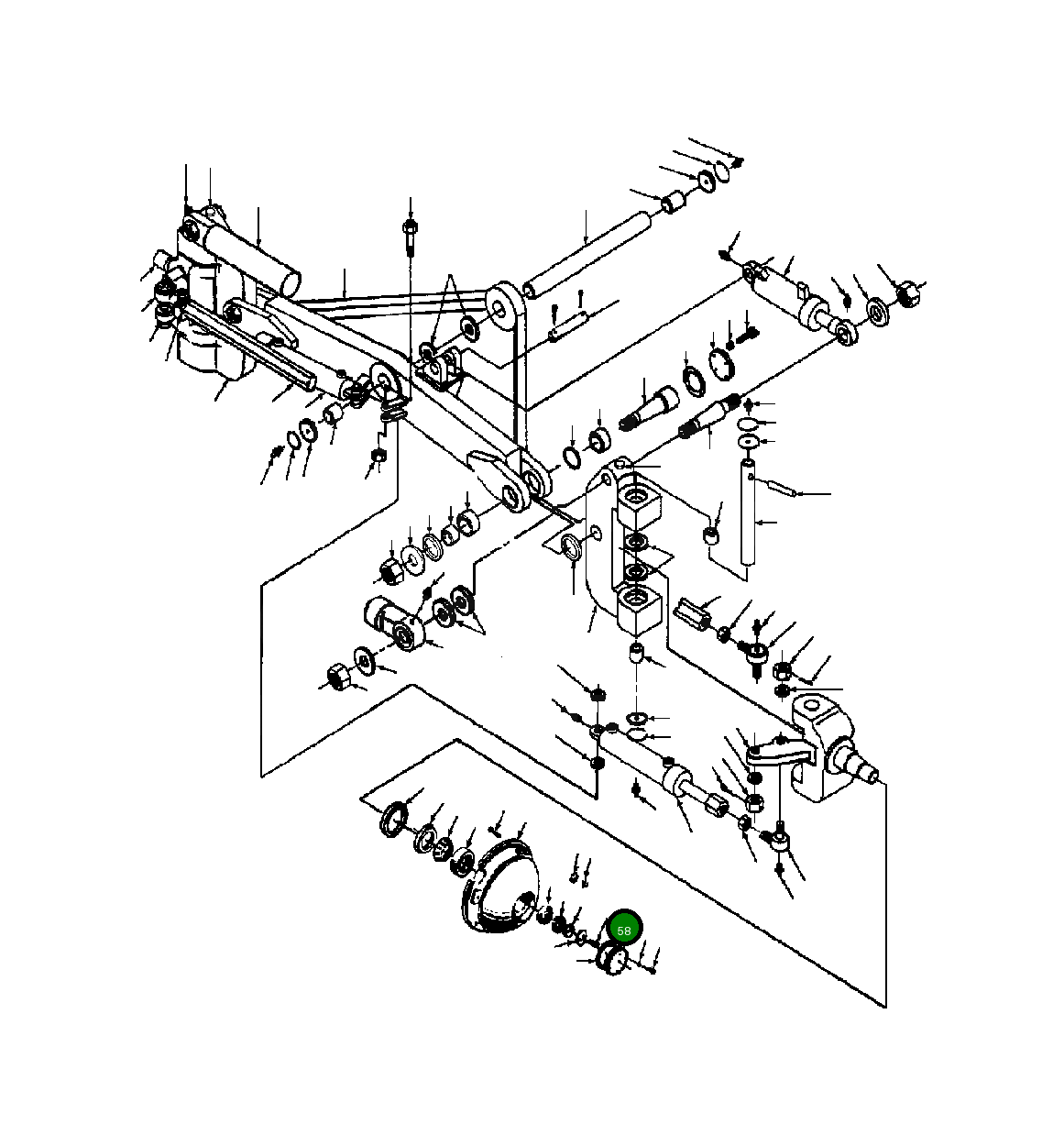 58