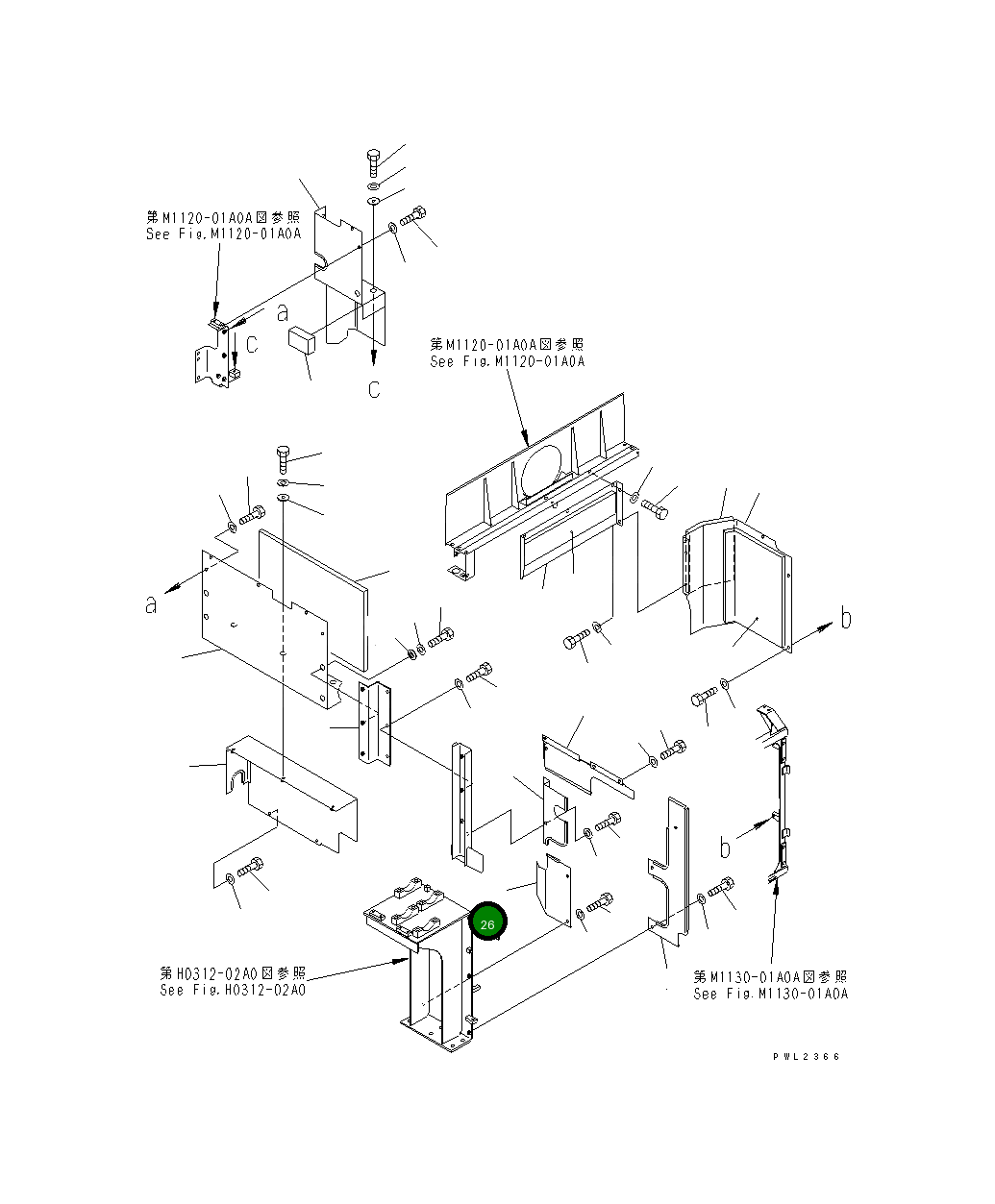 第M1120-01A0A図参照
See Fig.M1120-01A0A

a

c

c

第M1120-01A0A図参照
See Fig.M1120-01A0A

a

b

b

26

第H0312-02A0図参照
See Fig.H0312-02A0

第M1130-01A0A図参照
See Fig.M1130-01A0A

PWL2366