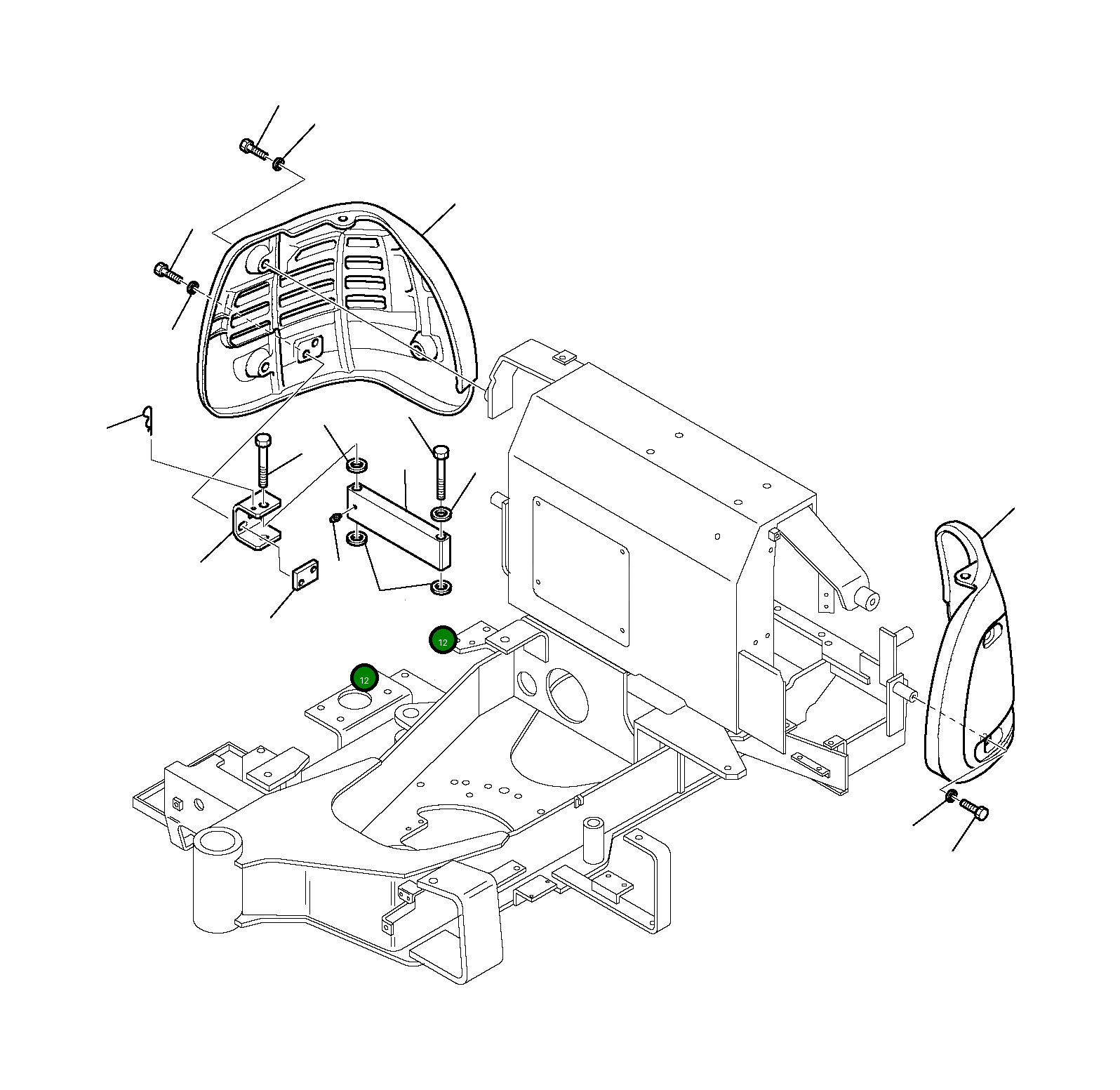 12
12