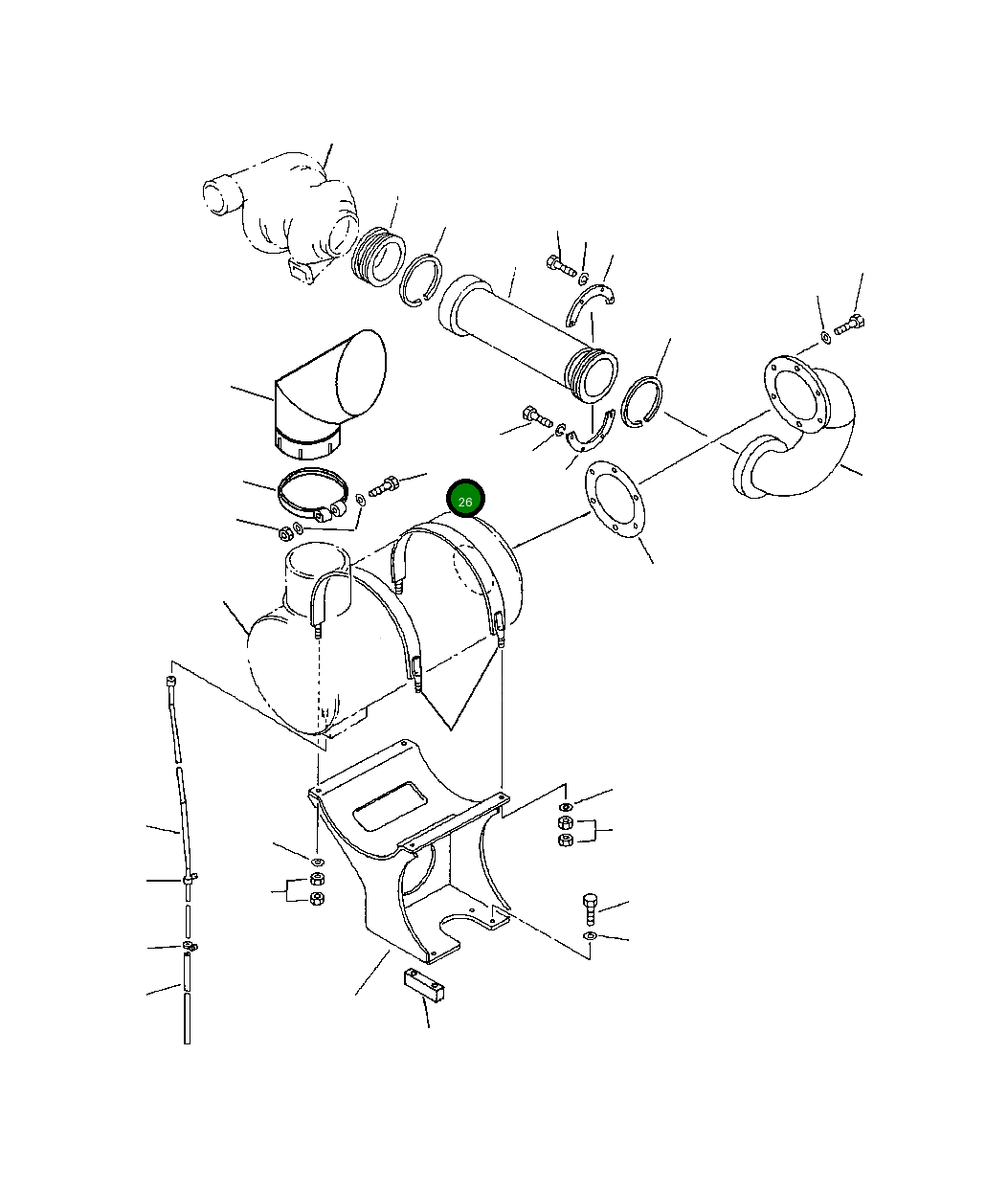 26