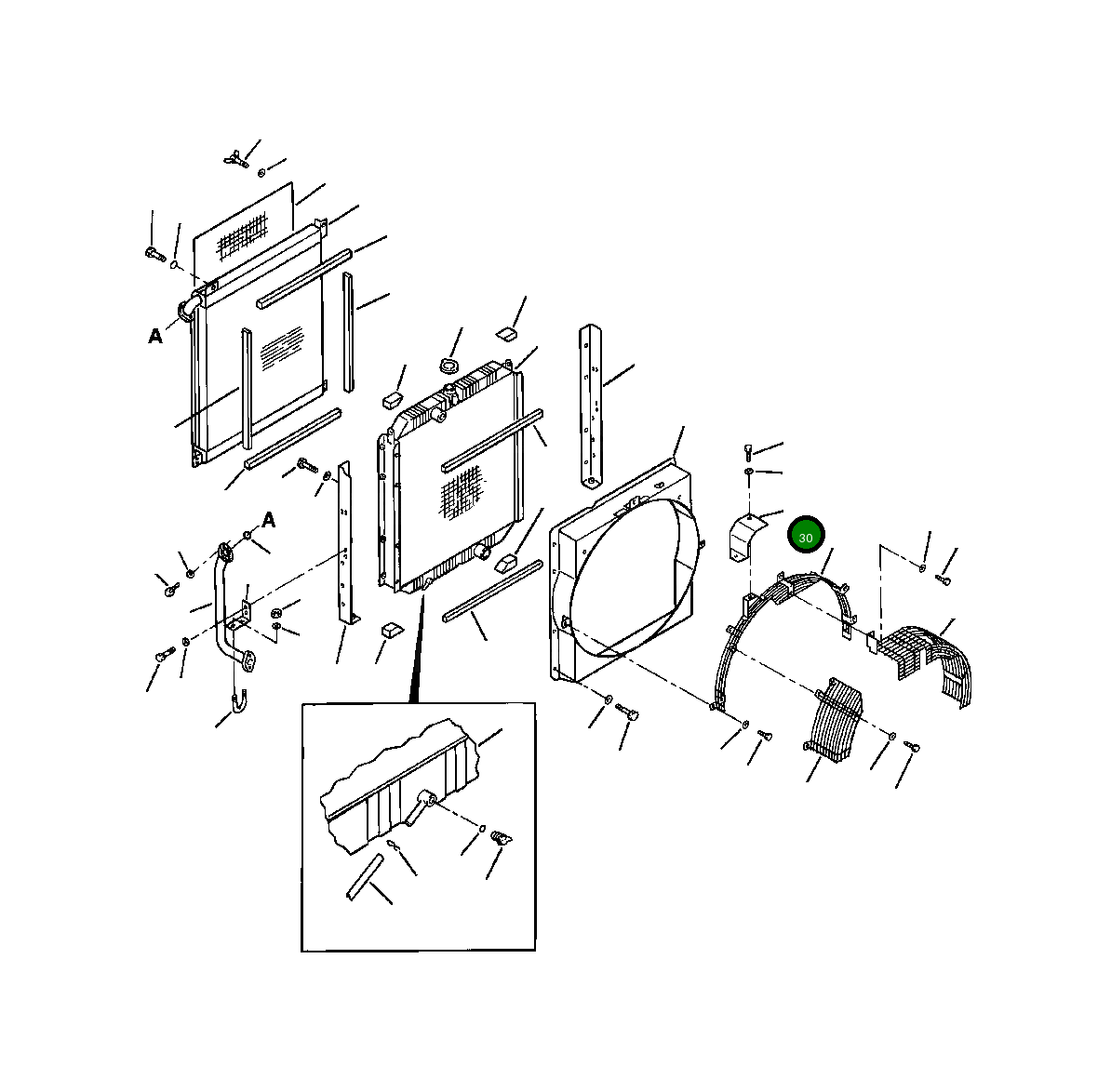 A
A
30