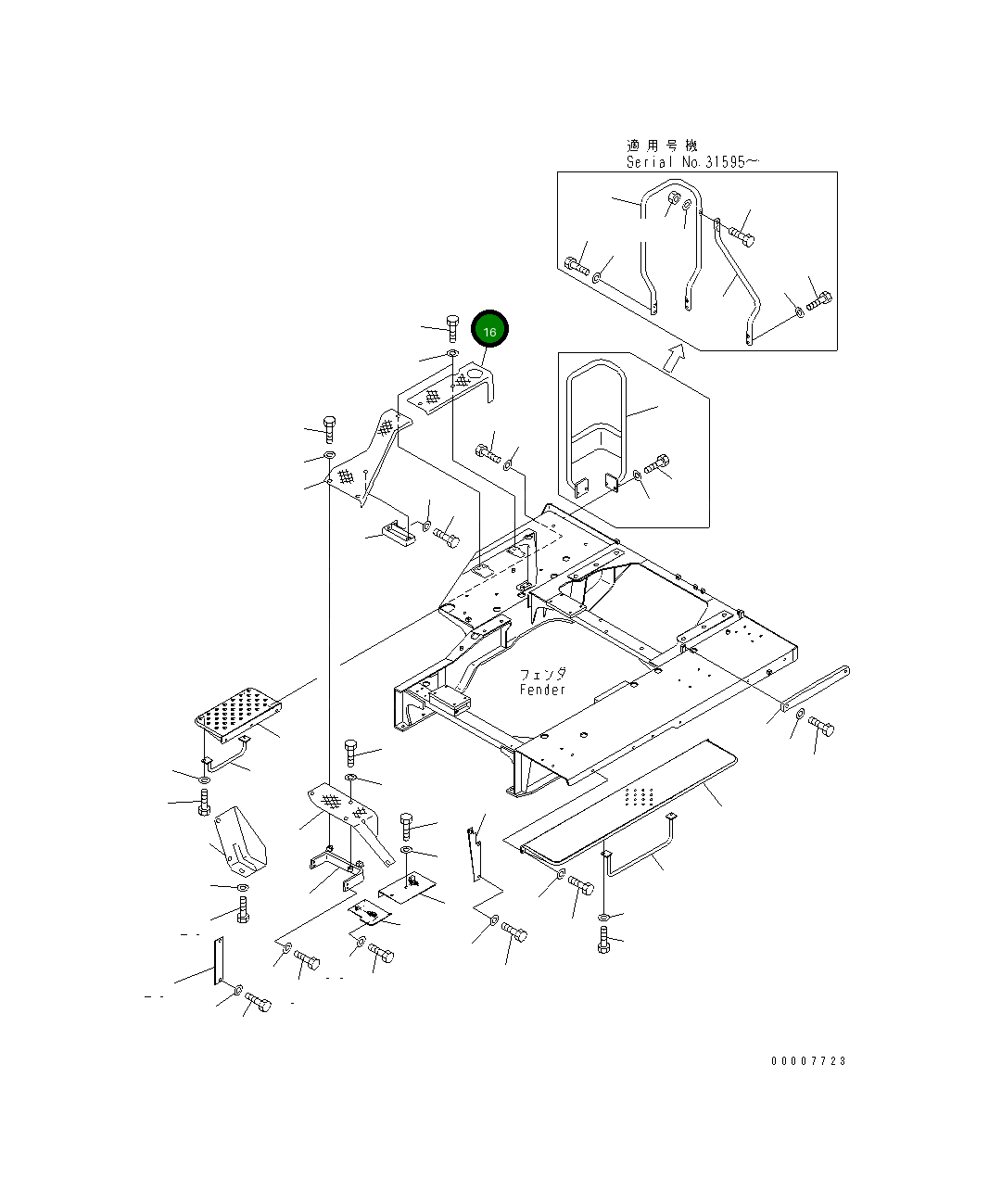 適用号機
Serial No.31595~

16

フェンダ
Fender

00007723