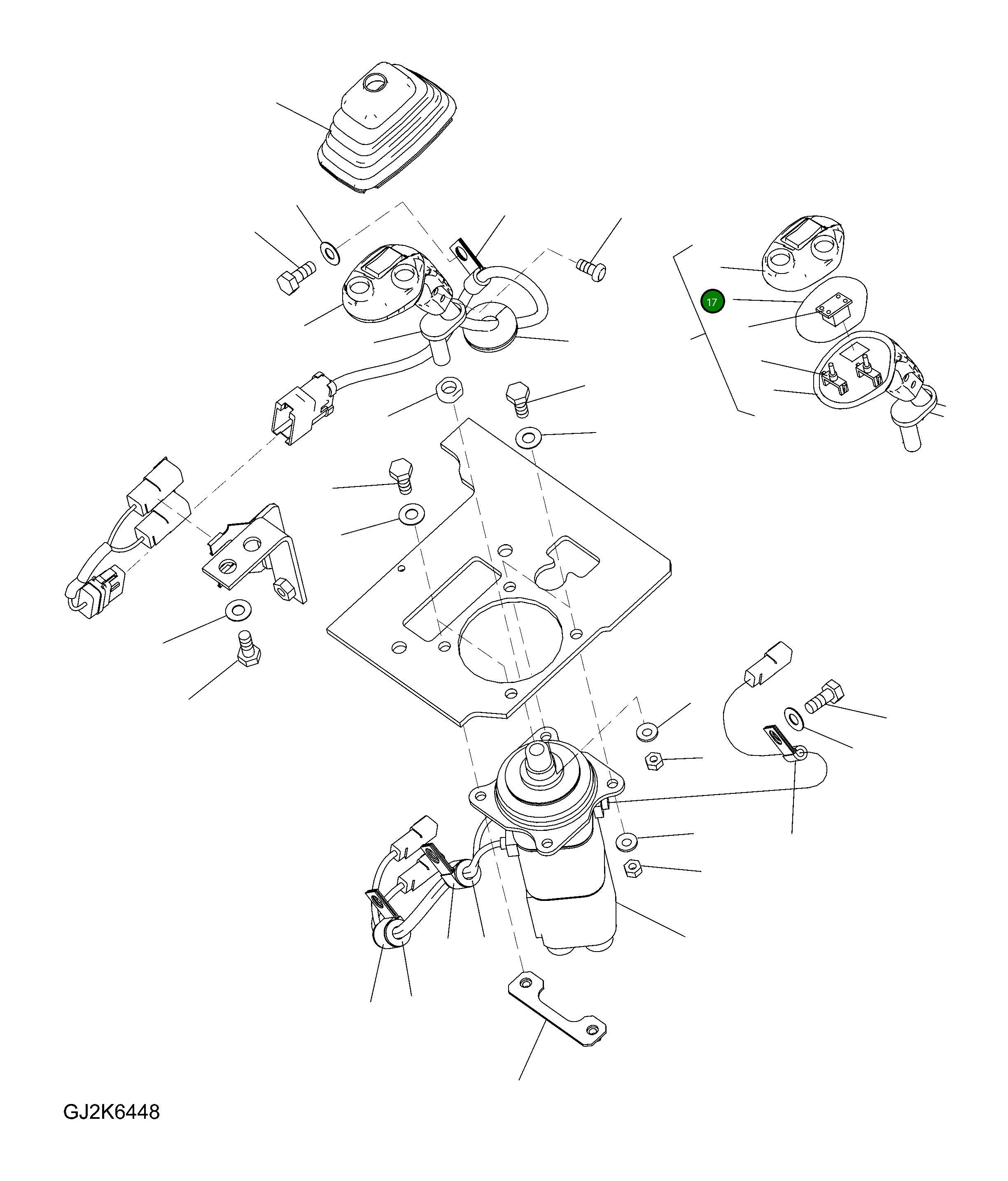 17

GJ2K6448