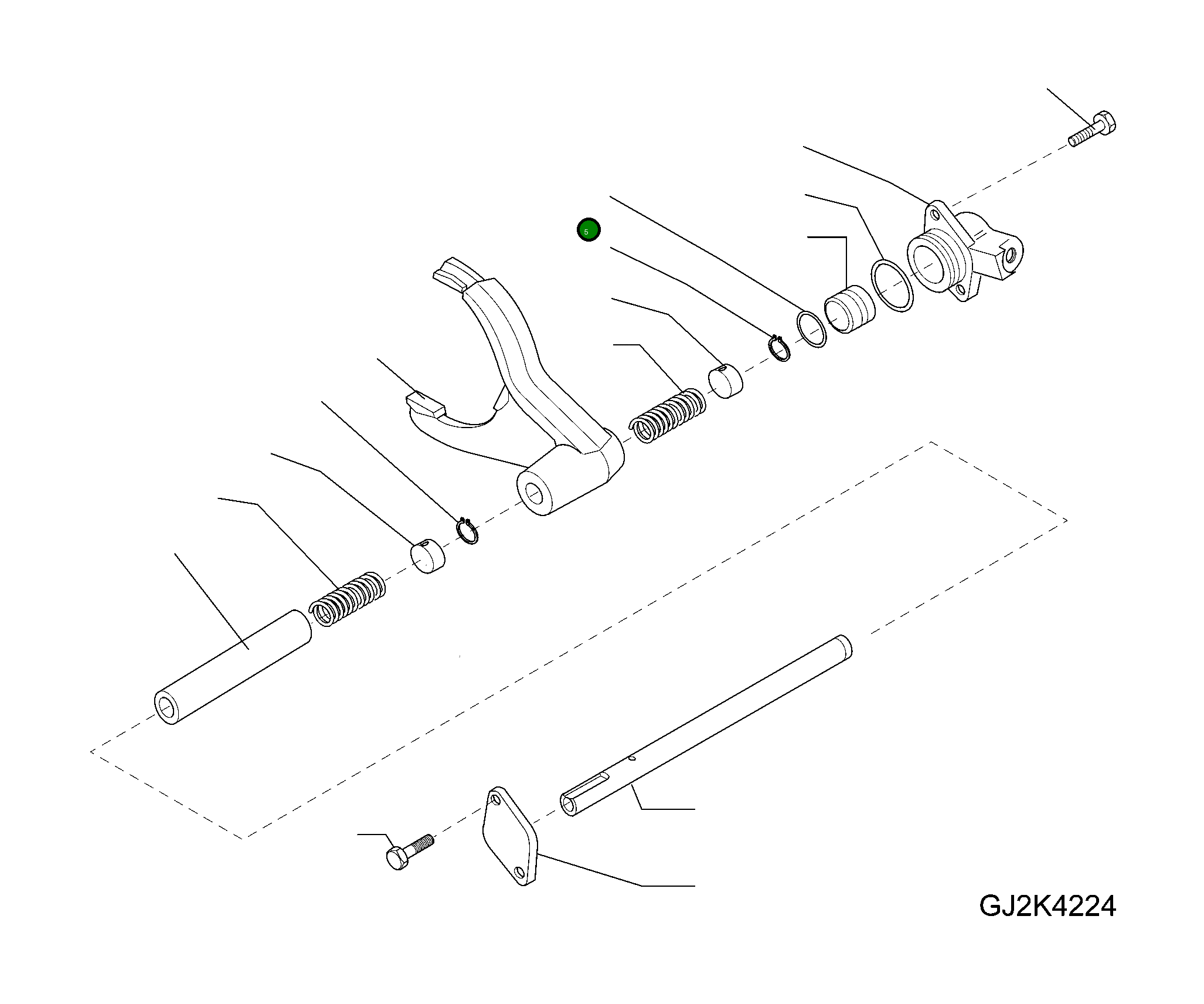 5

GJ2K4224