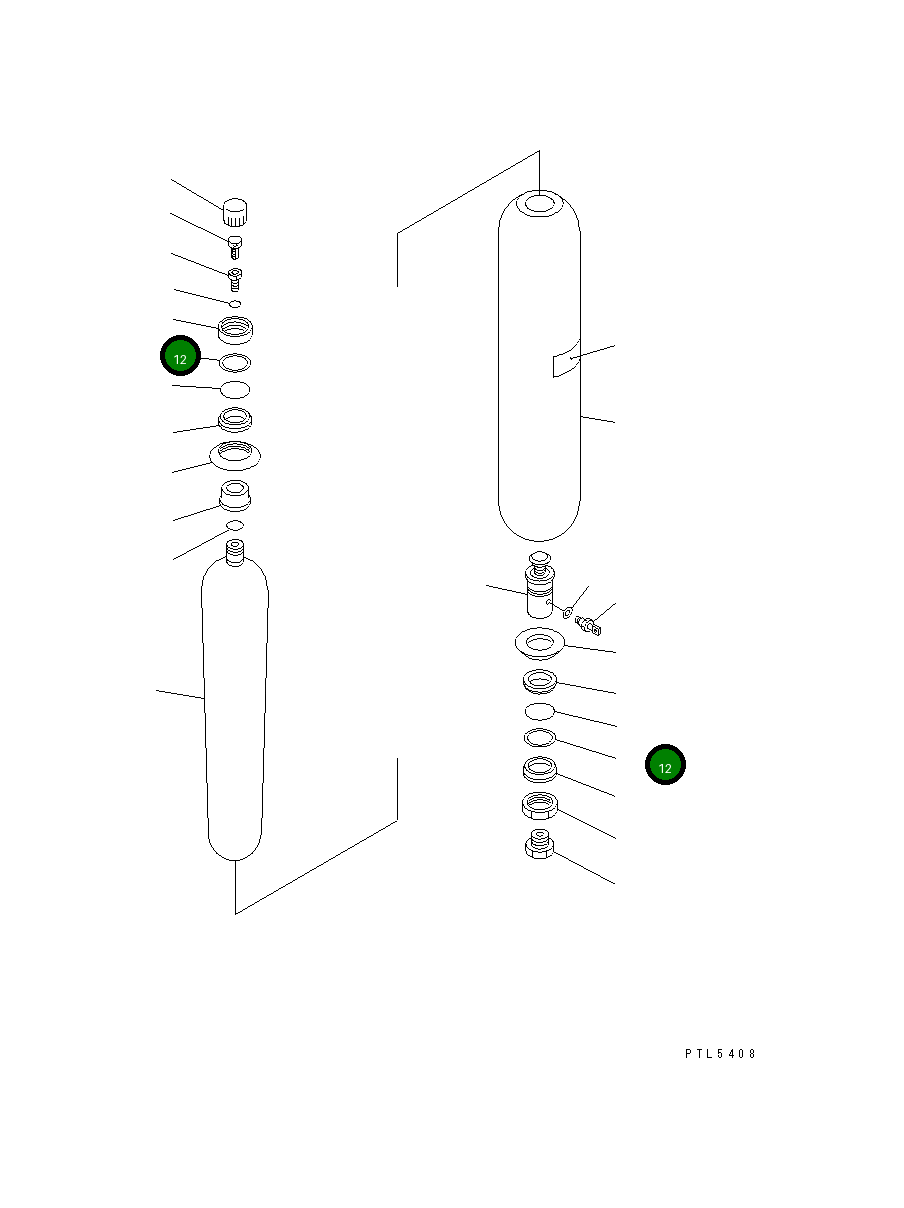 12

12

PTL5408