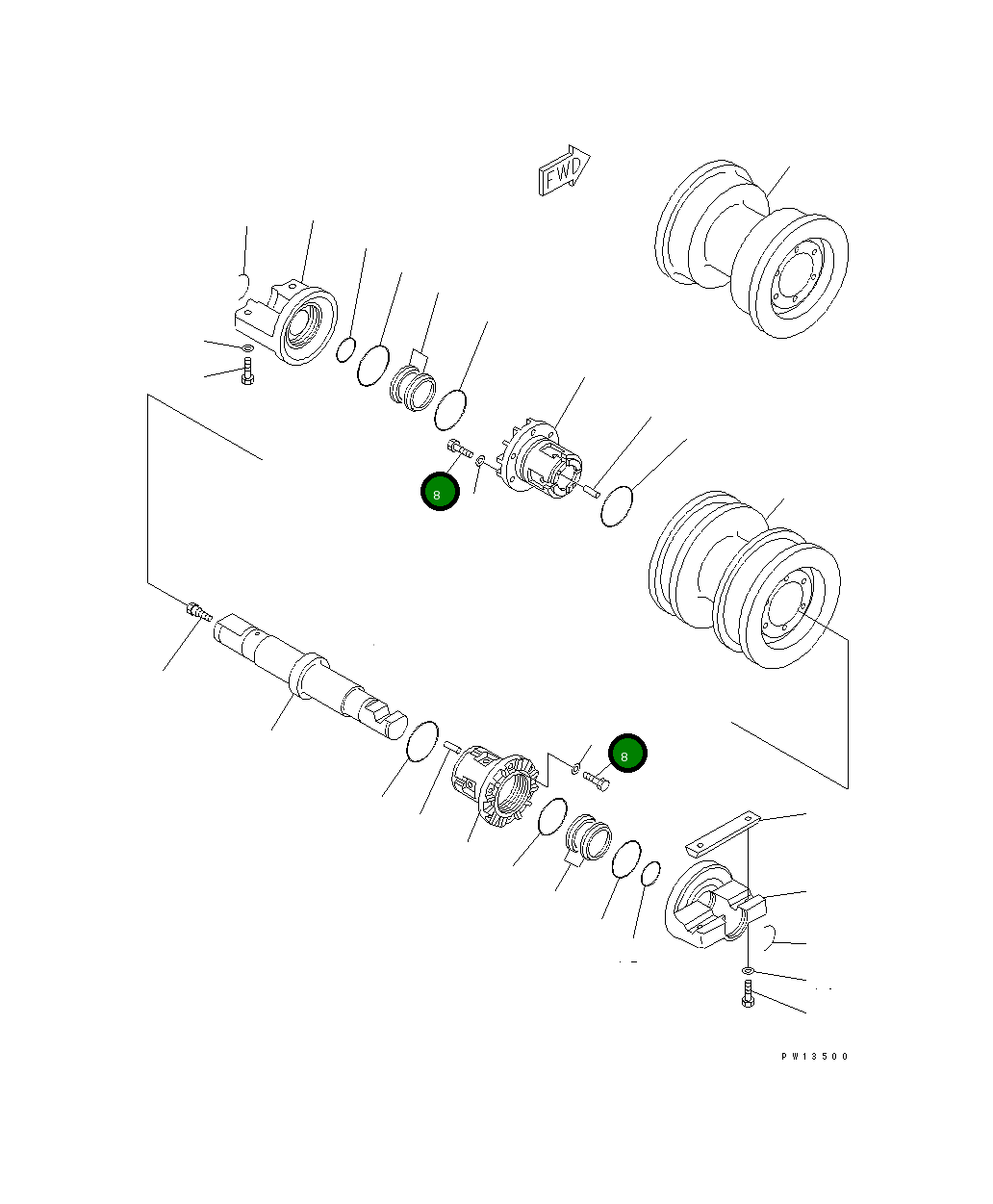 FWD

8

8

PW13500