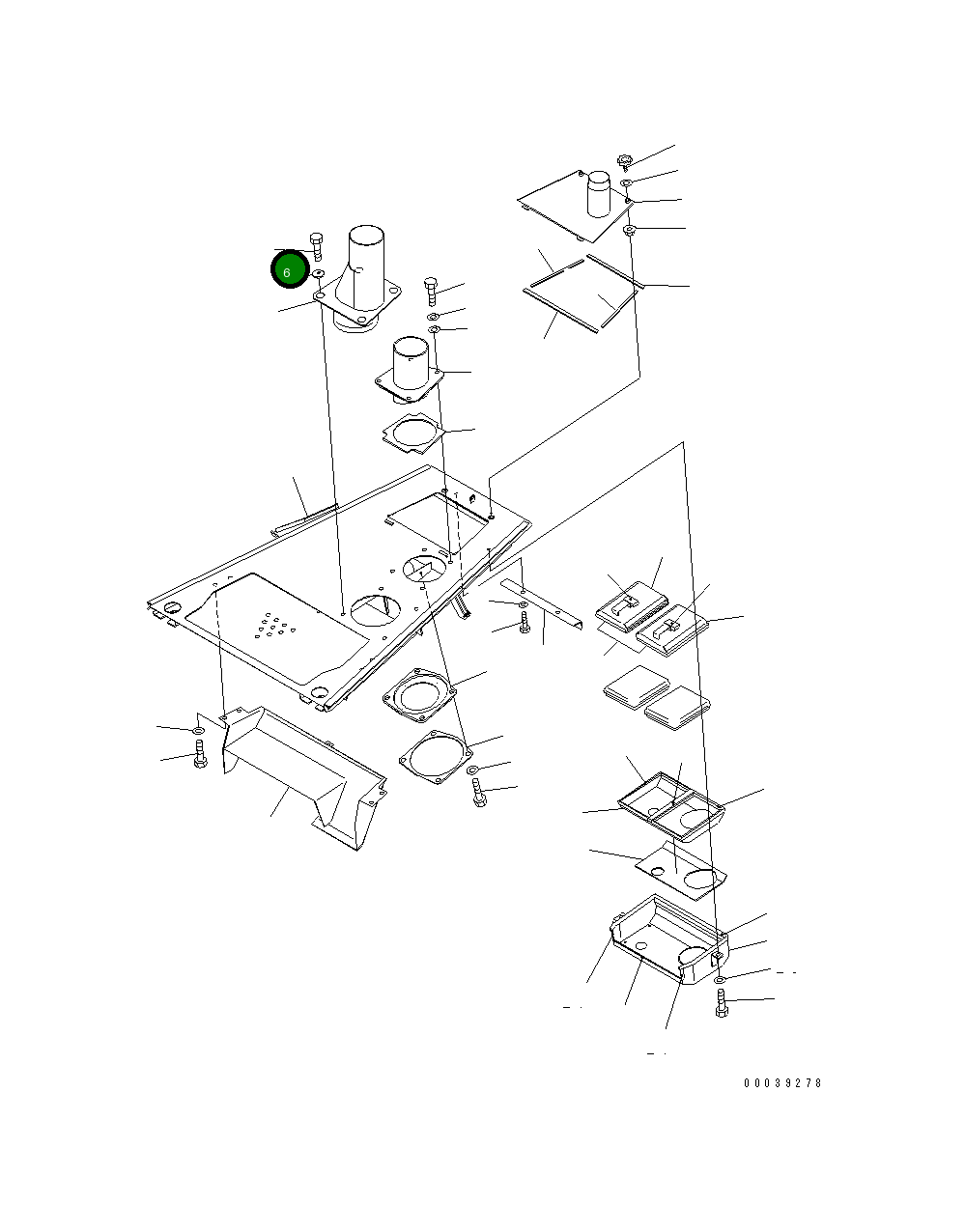 6

00039278