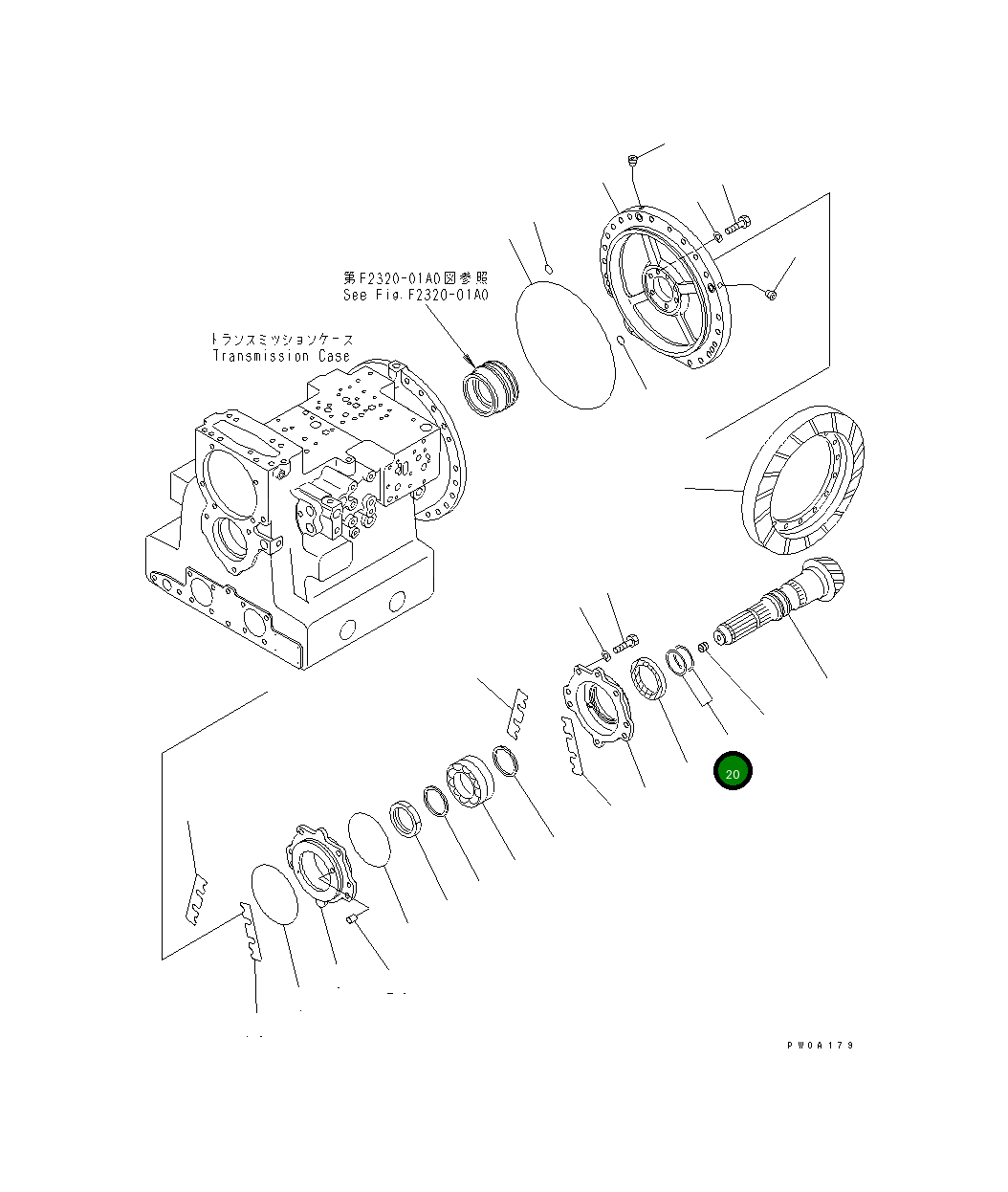 第F2320-01A0図参照
See Fig.F2320-01A0

トランスミッションケース
Transmission Case

20

PW0A179