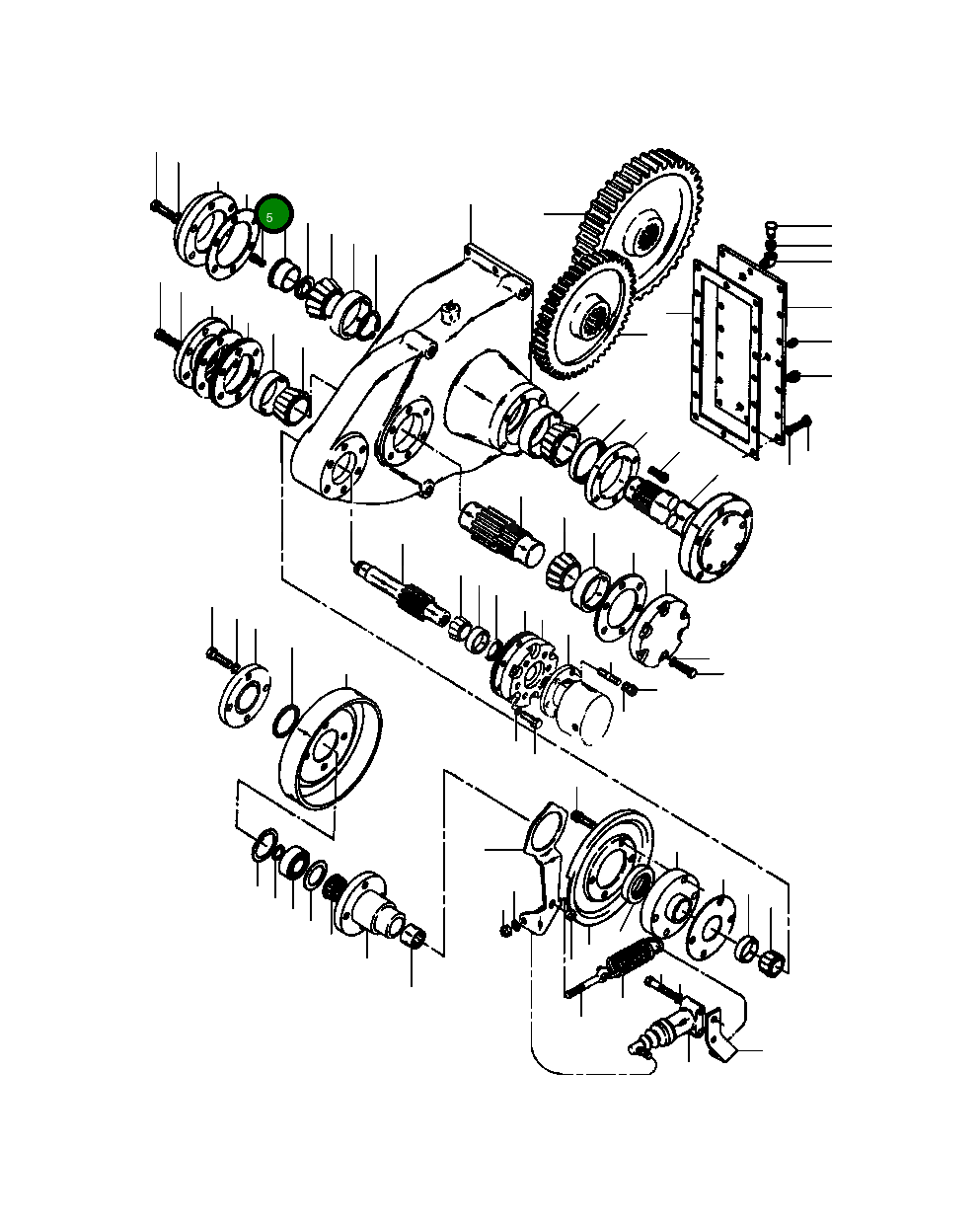 5