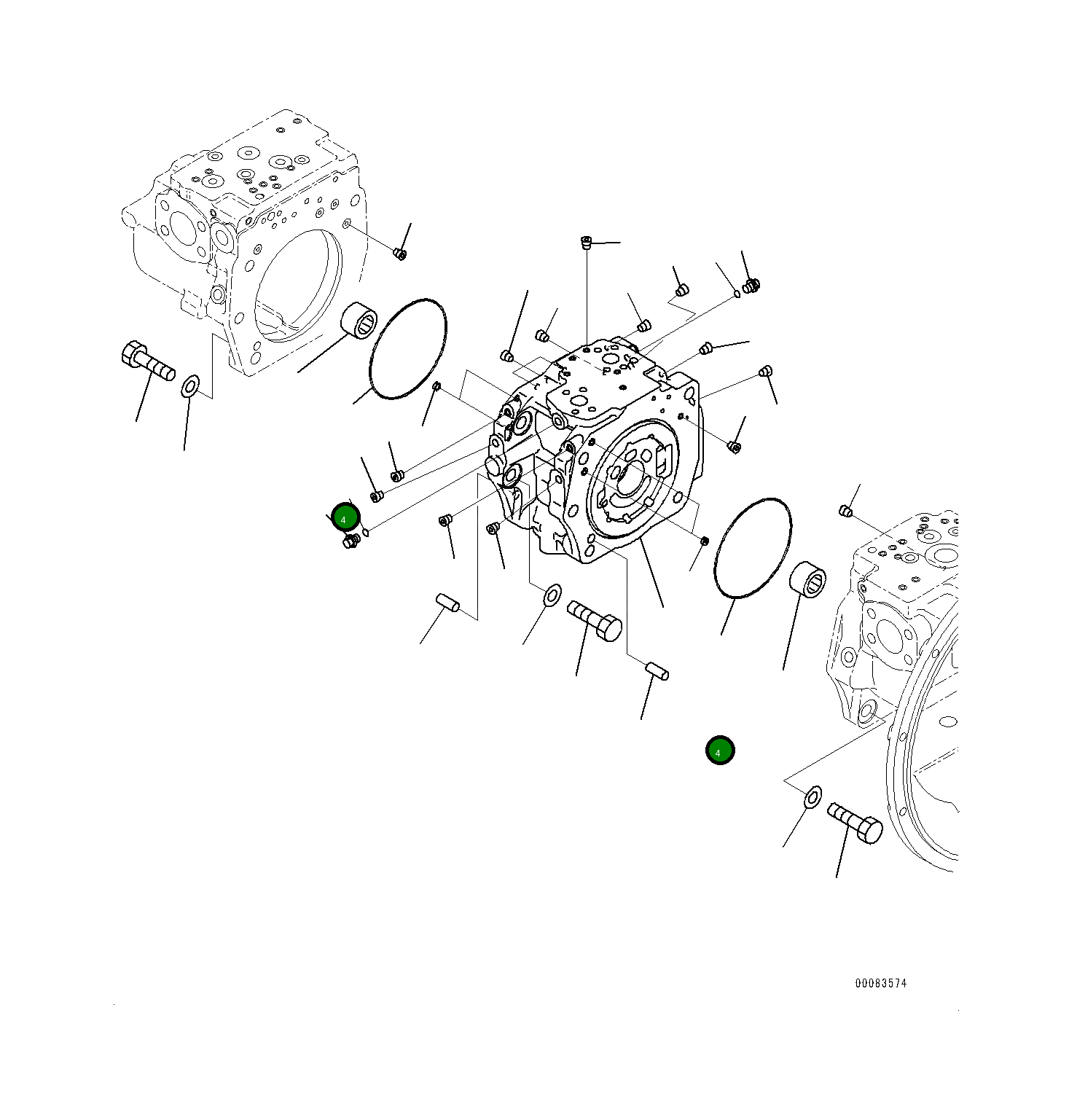 4

4

00083574