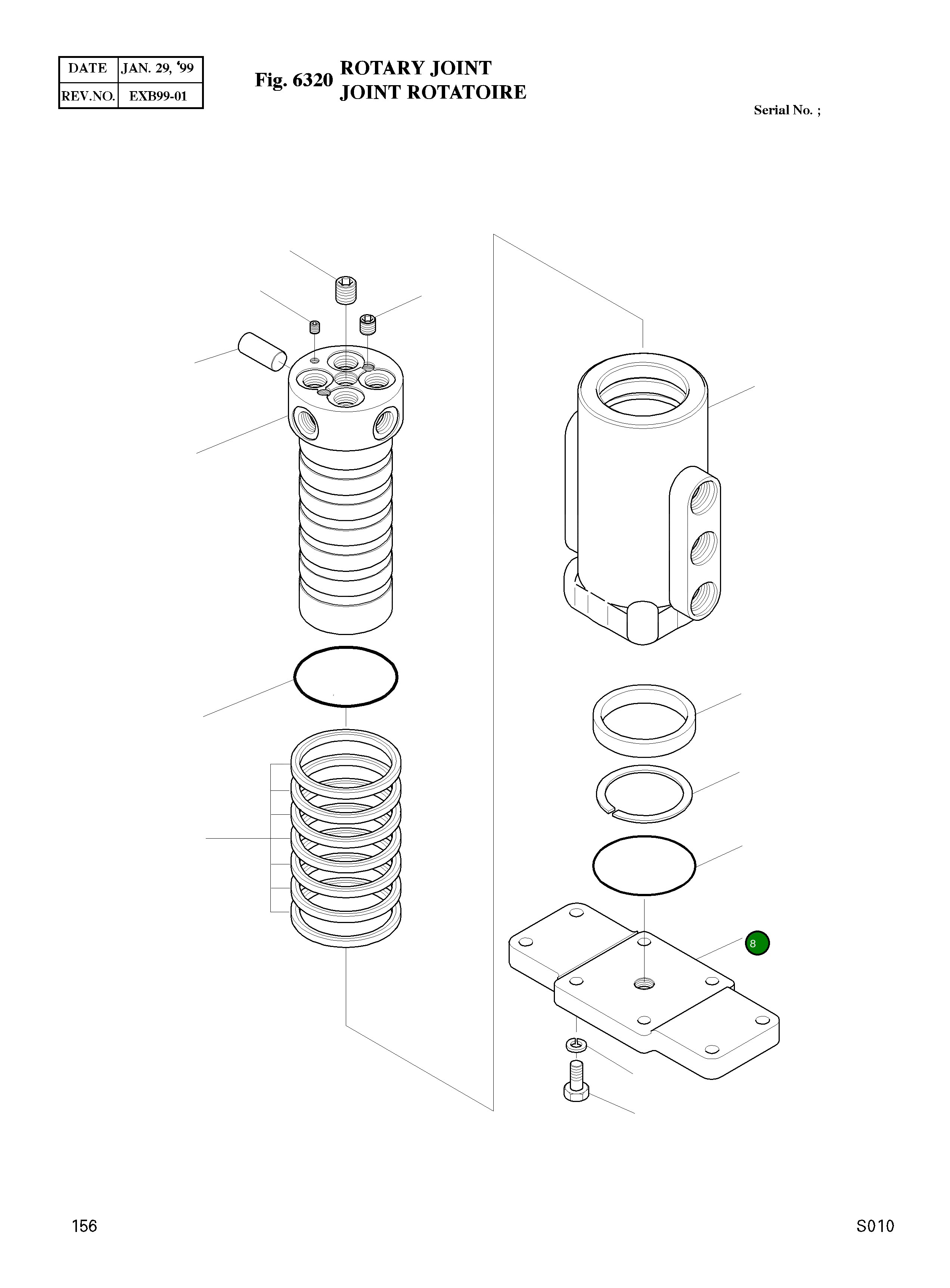 | DATE | JAN. 29, '99 |
|---|---|
| REV.NO. | EXB99-01 |

Fig. 6320 ROTARY JOINT
JOINT ROTATOIRE

Serial No. ;

8

156

S010