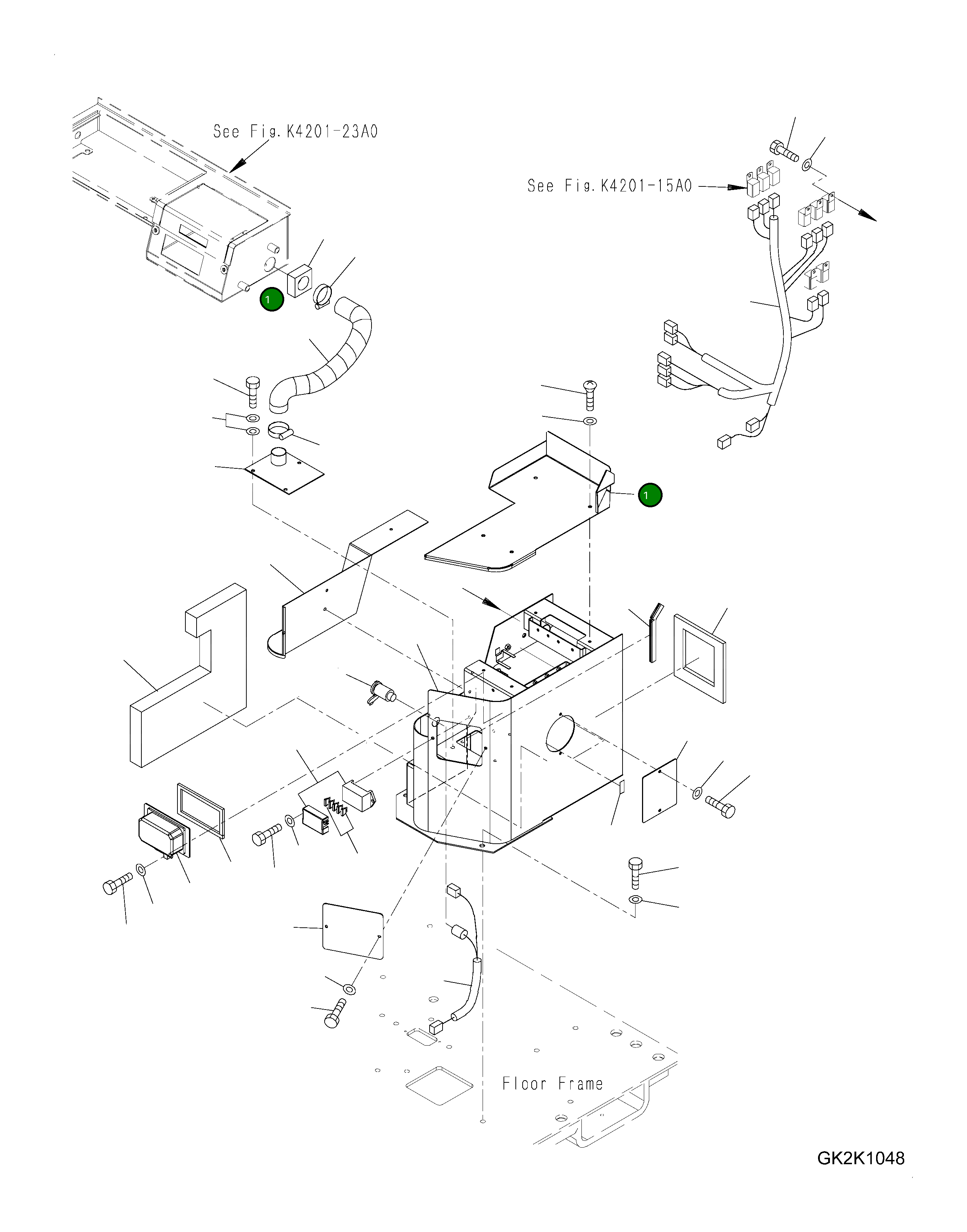 See Fig. K4201-23A0

See Fig. K4201-15A0

1

1

Floor Frame

GK2K1048