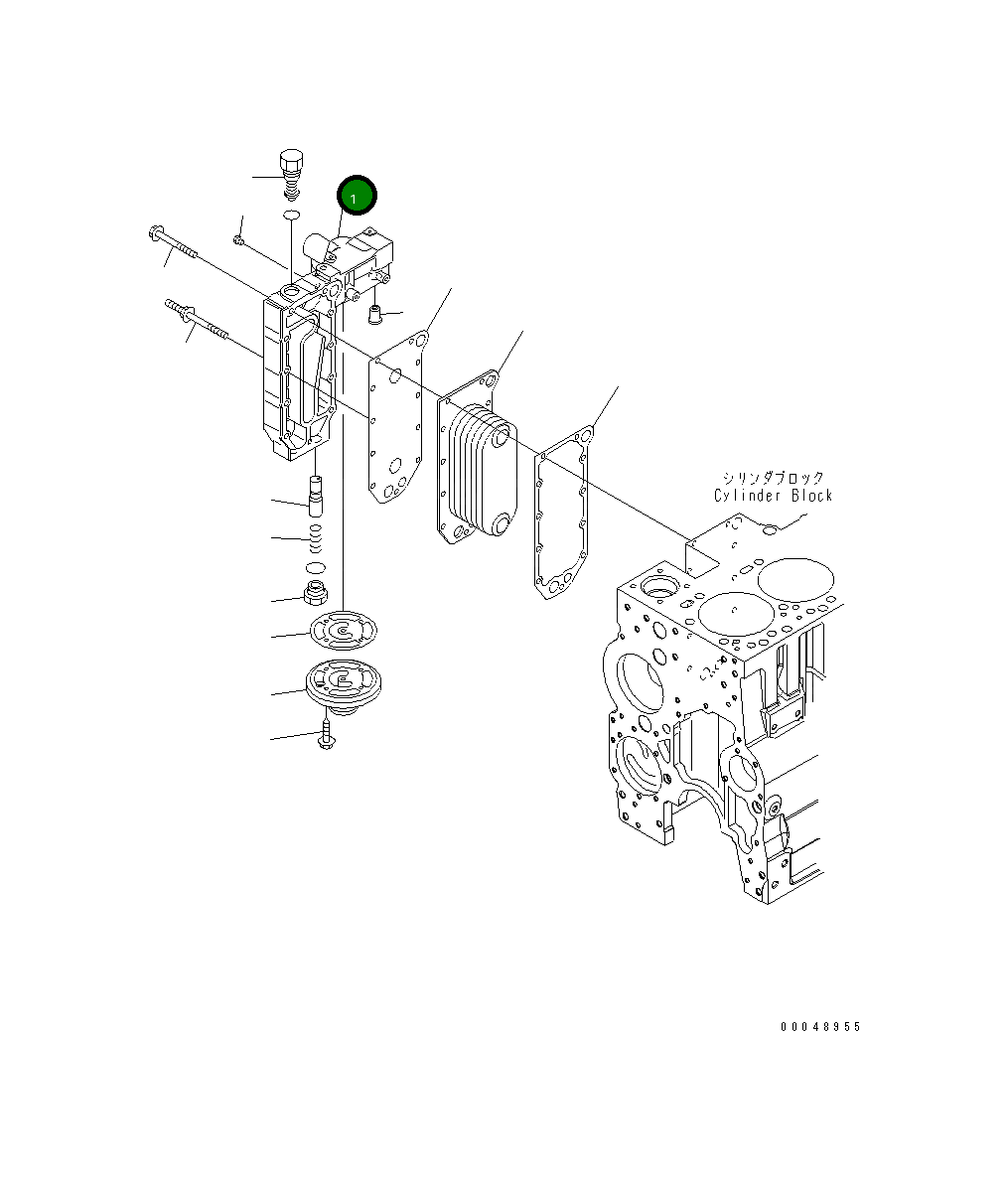 1

シリンダブロック
Cylinder Block

00048955