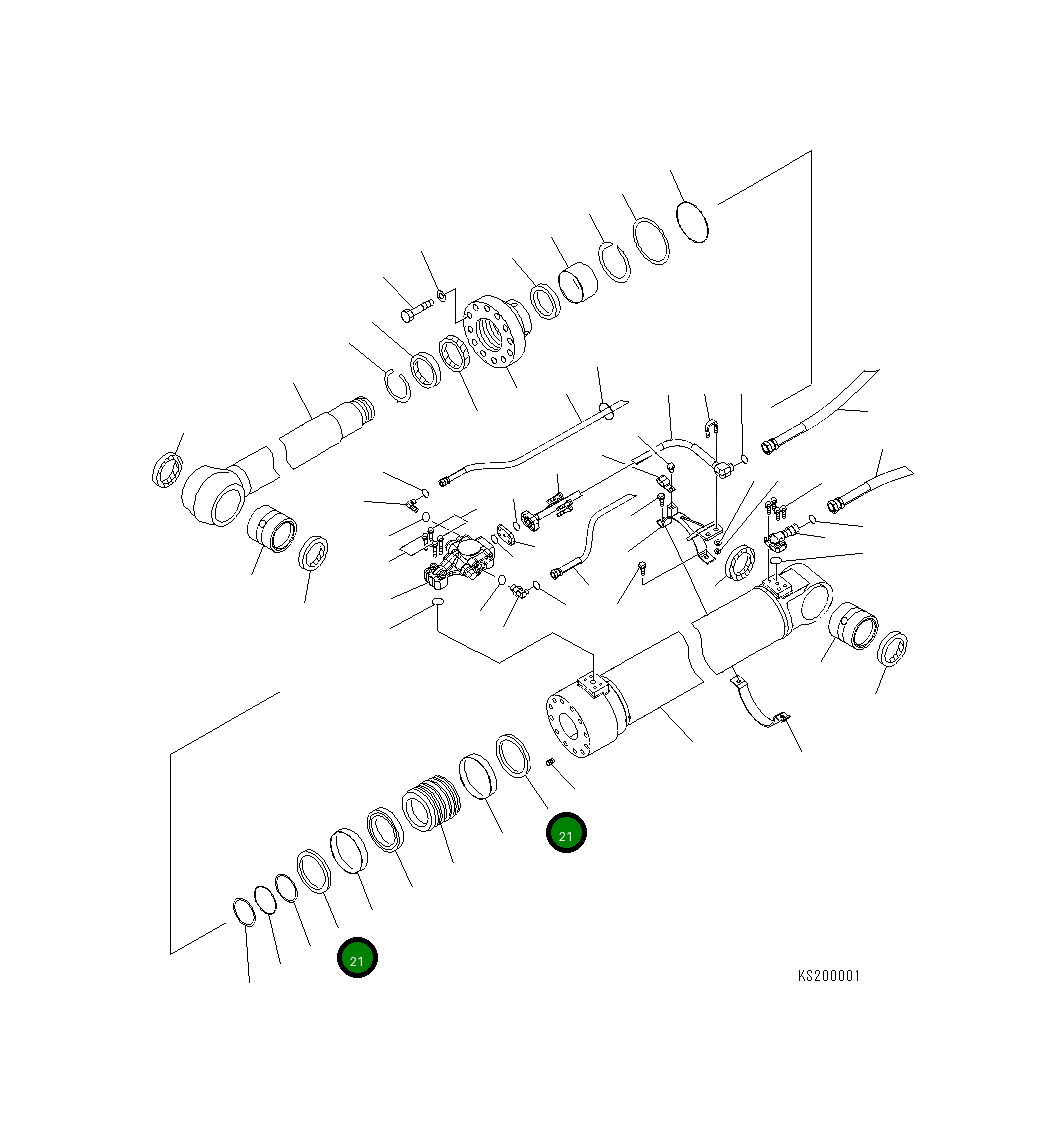 21

21

KS200001