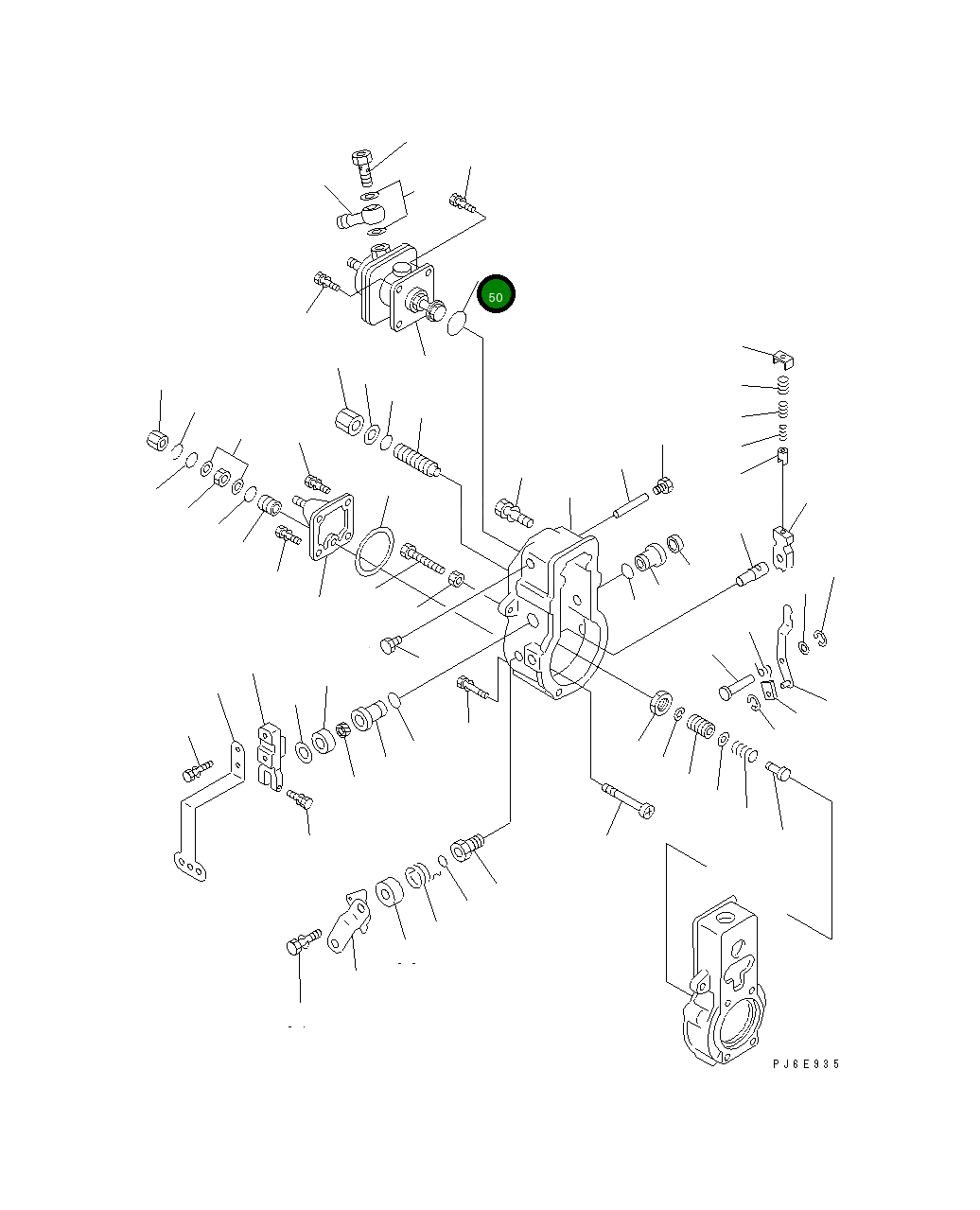 50

PJ6E935