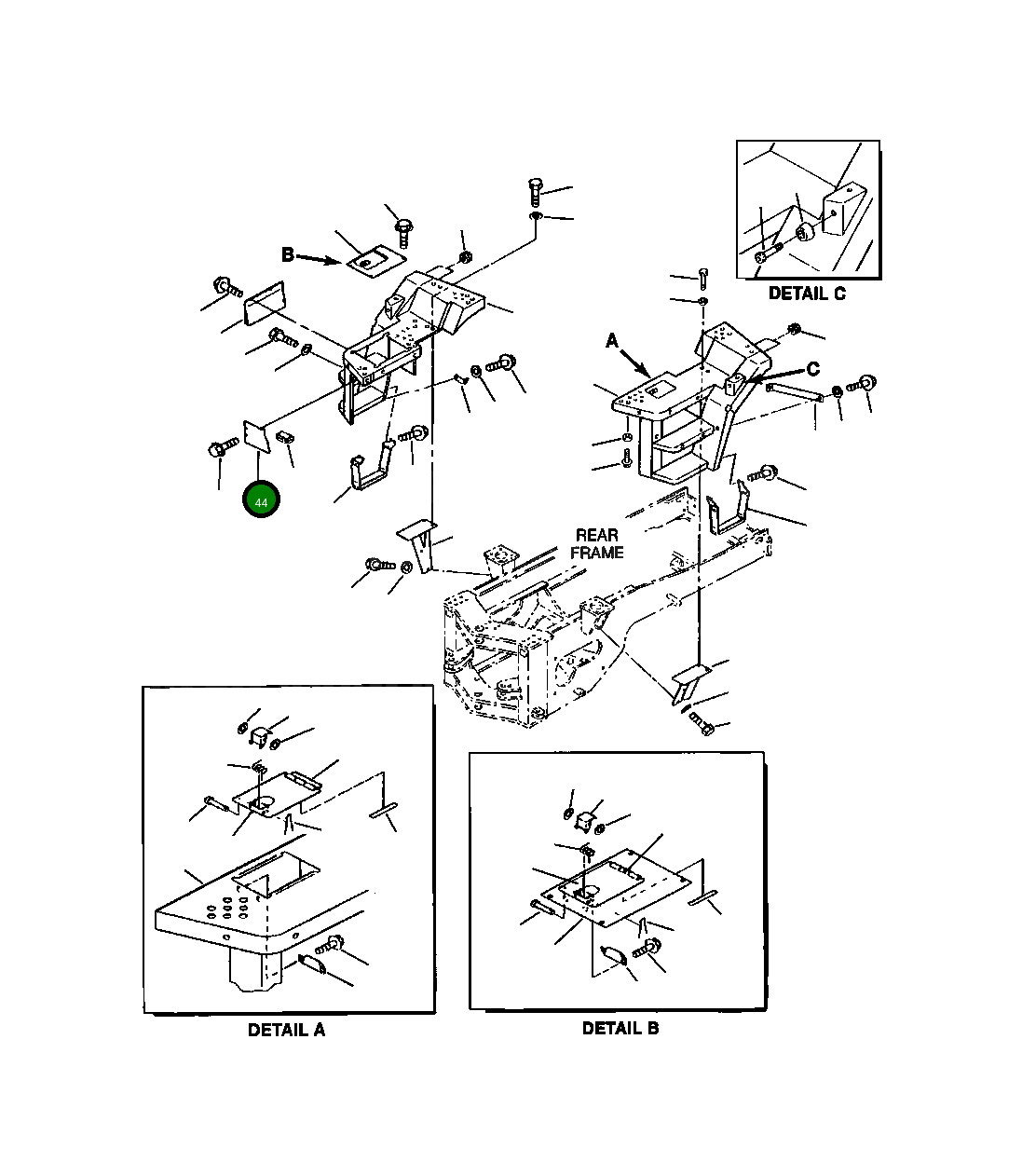 DETAIL C

B

A

C

44

REAR FRAME

DETAIL A

DETAIL B