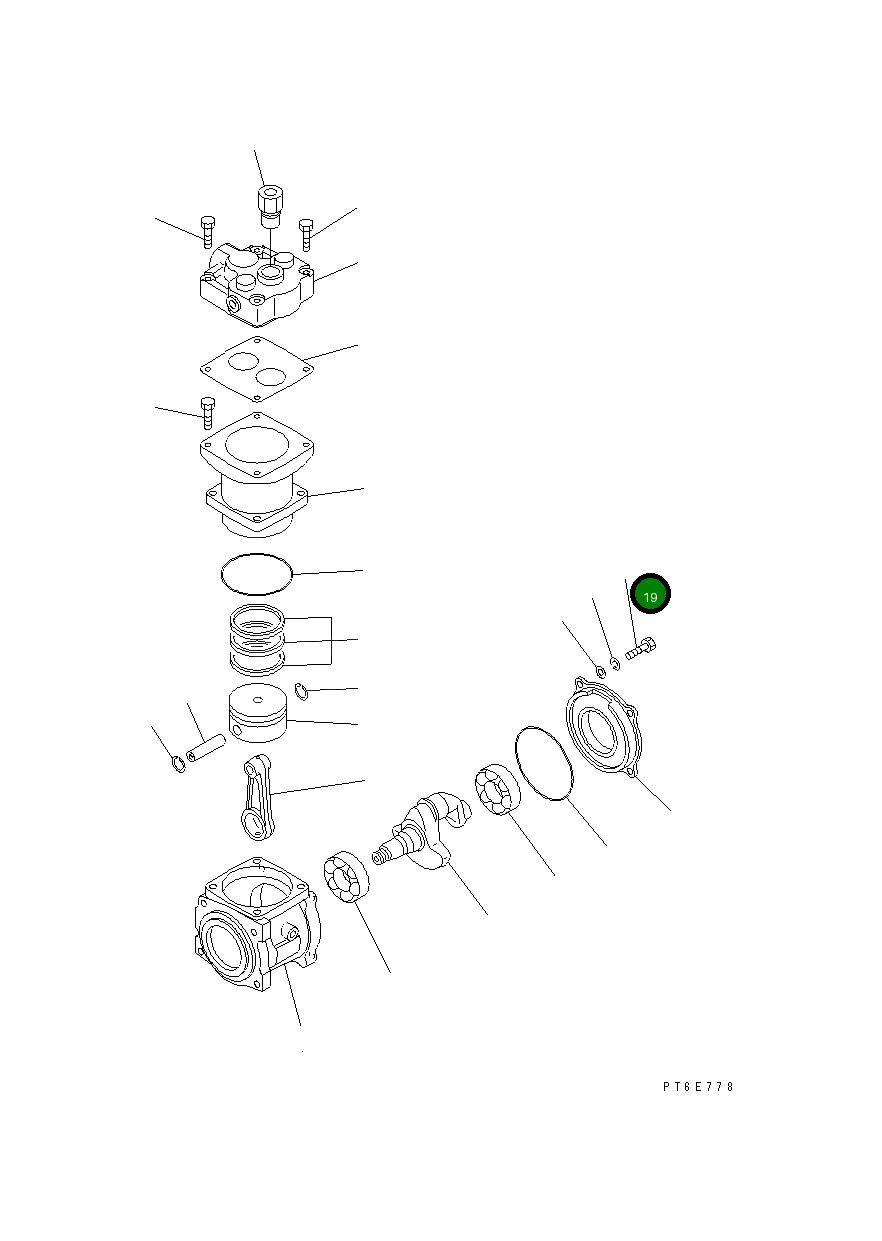 19

PT6E778