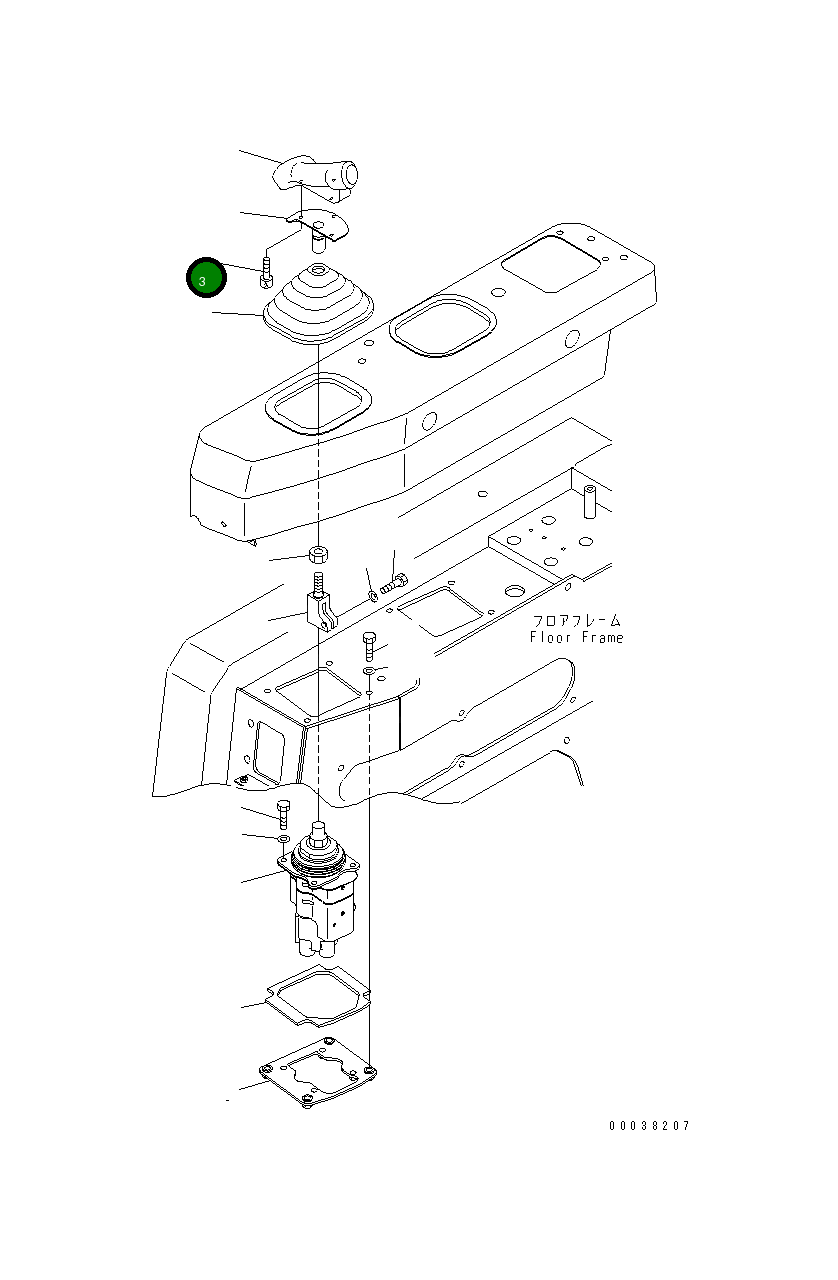 3

フロアフレーム
Floor Frame

00038207