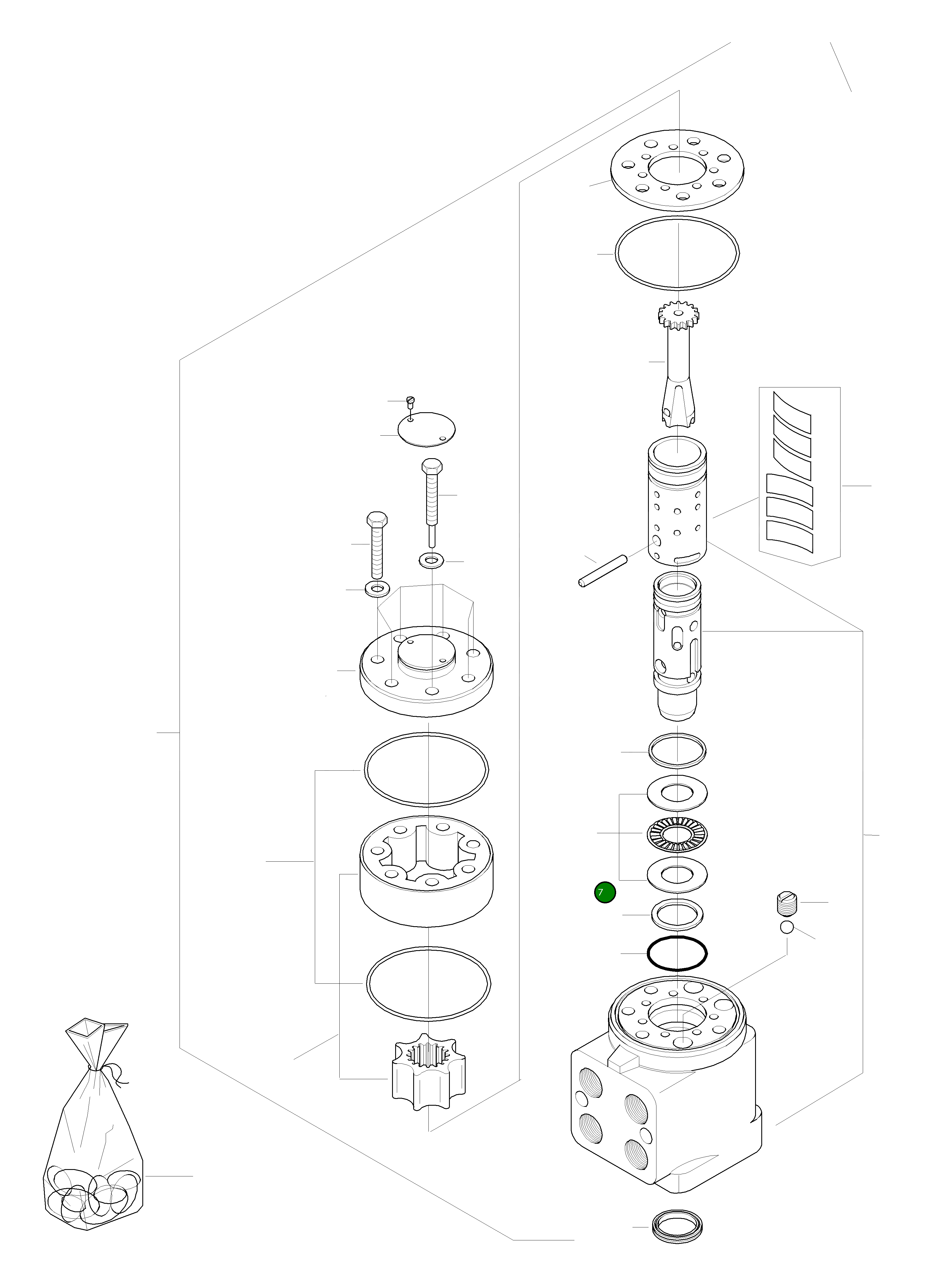 7