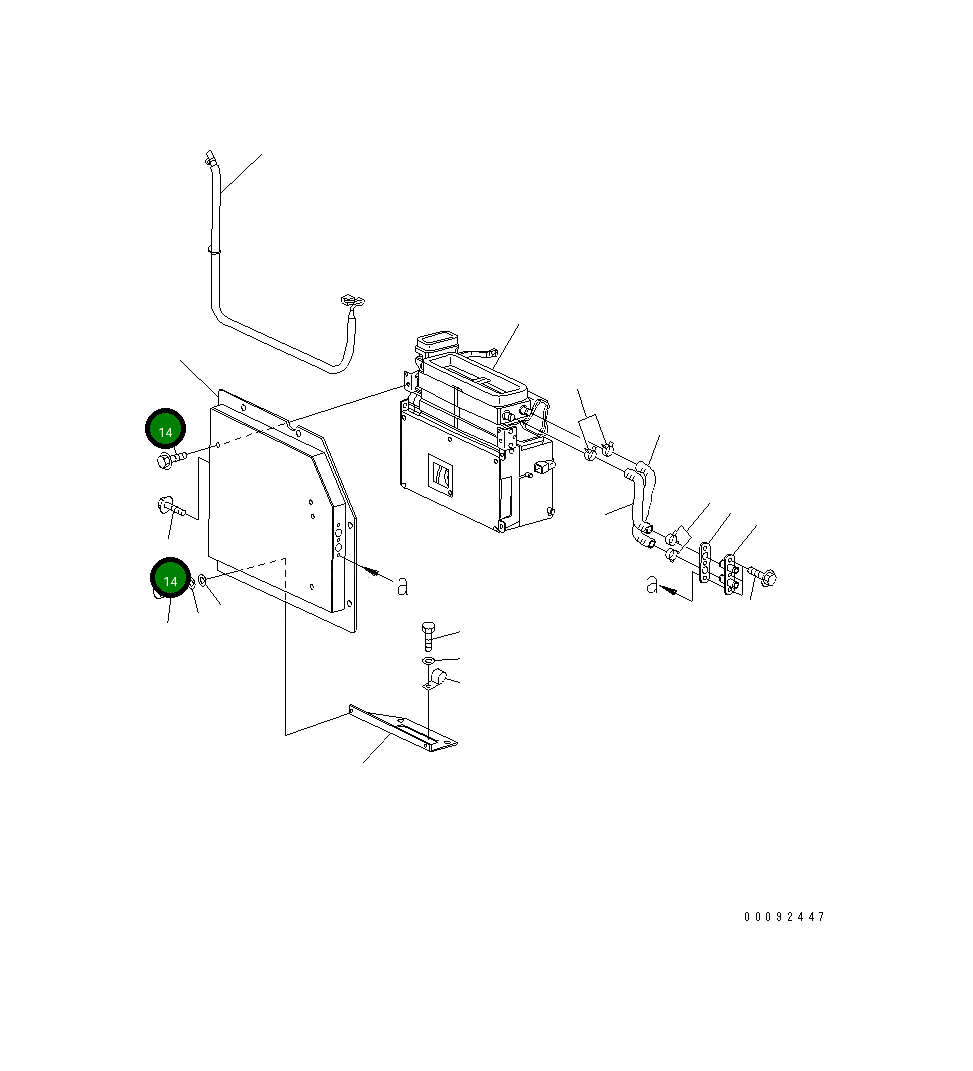 14

14

a

a

00092447