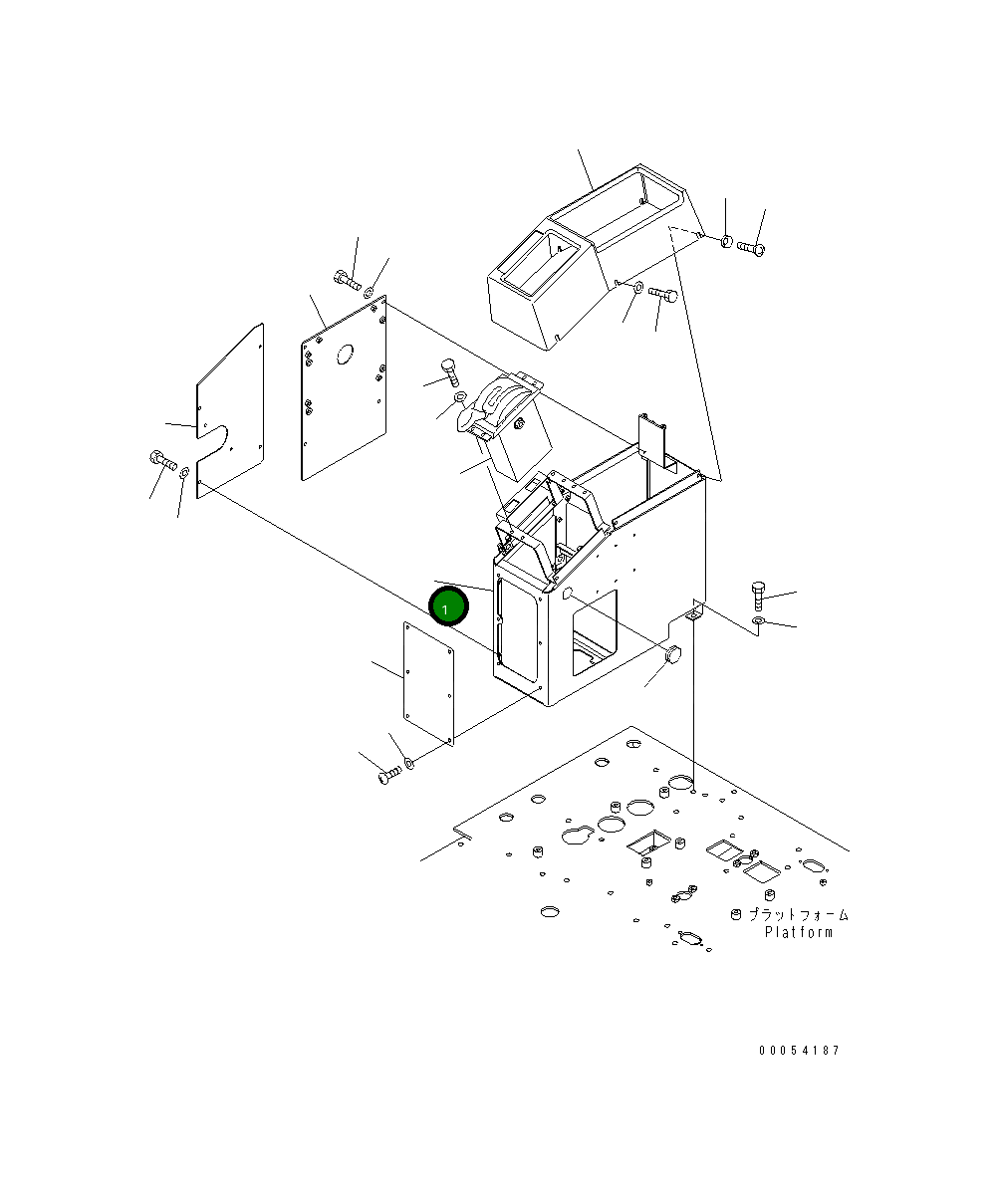 1

プラットフォーム
Platform

00054187