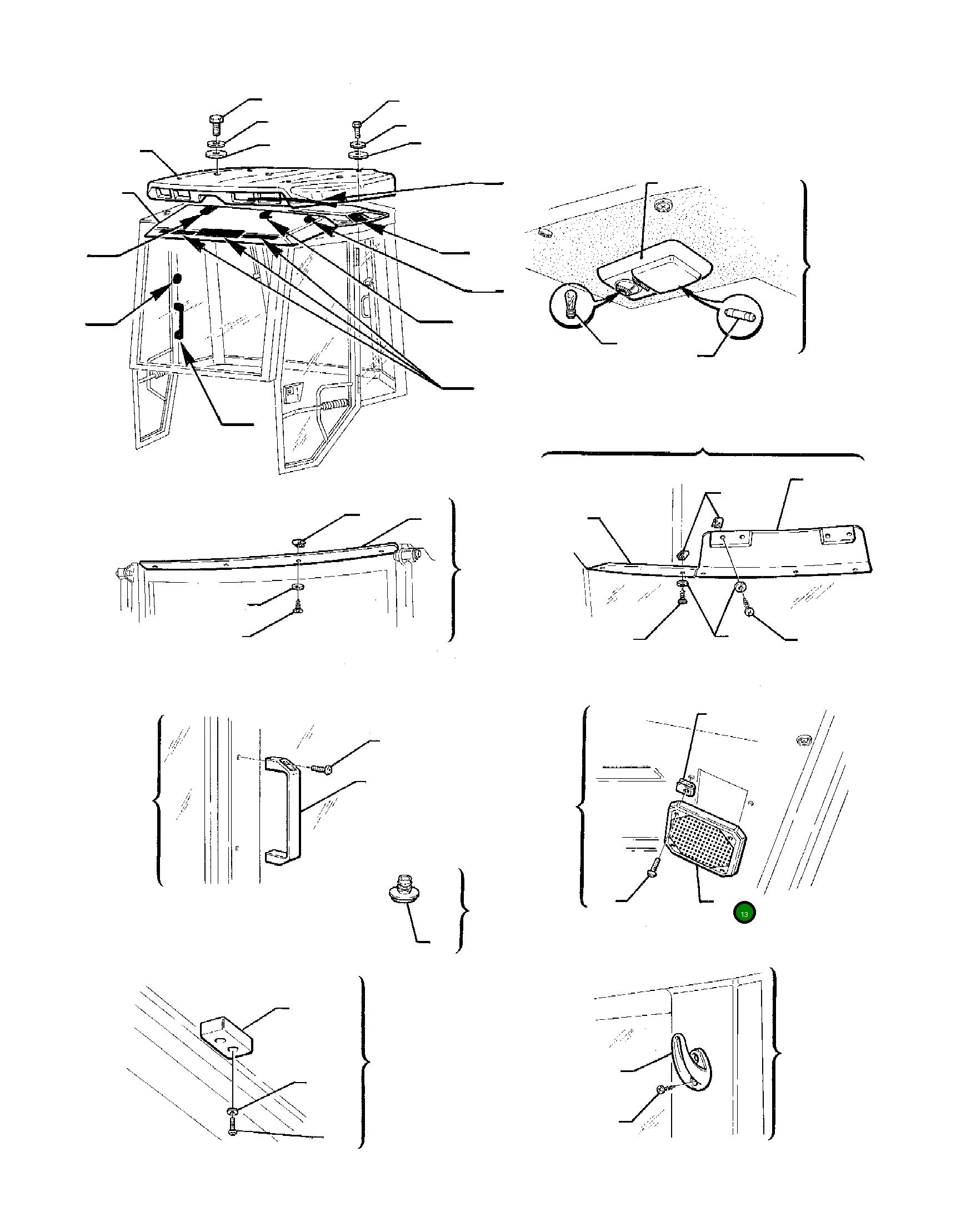 13