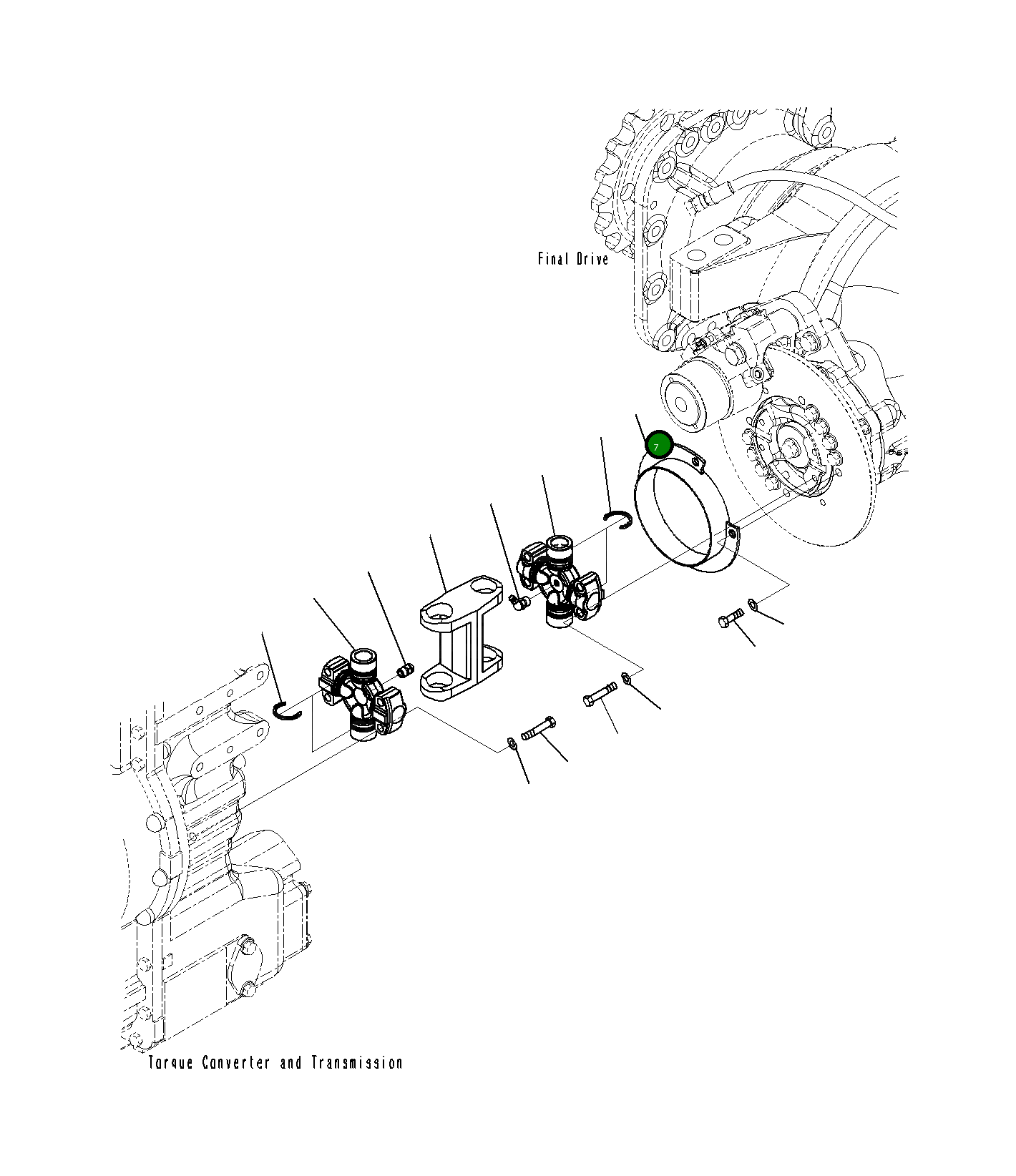 Final Drive

7

Torque Converter and Transmission