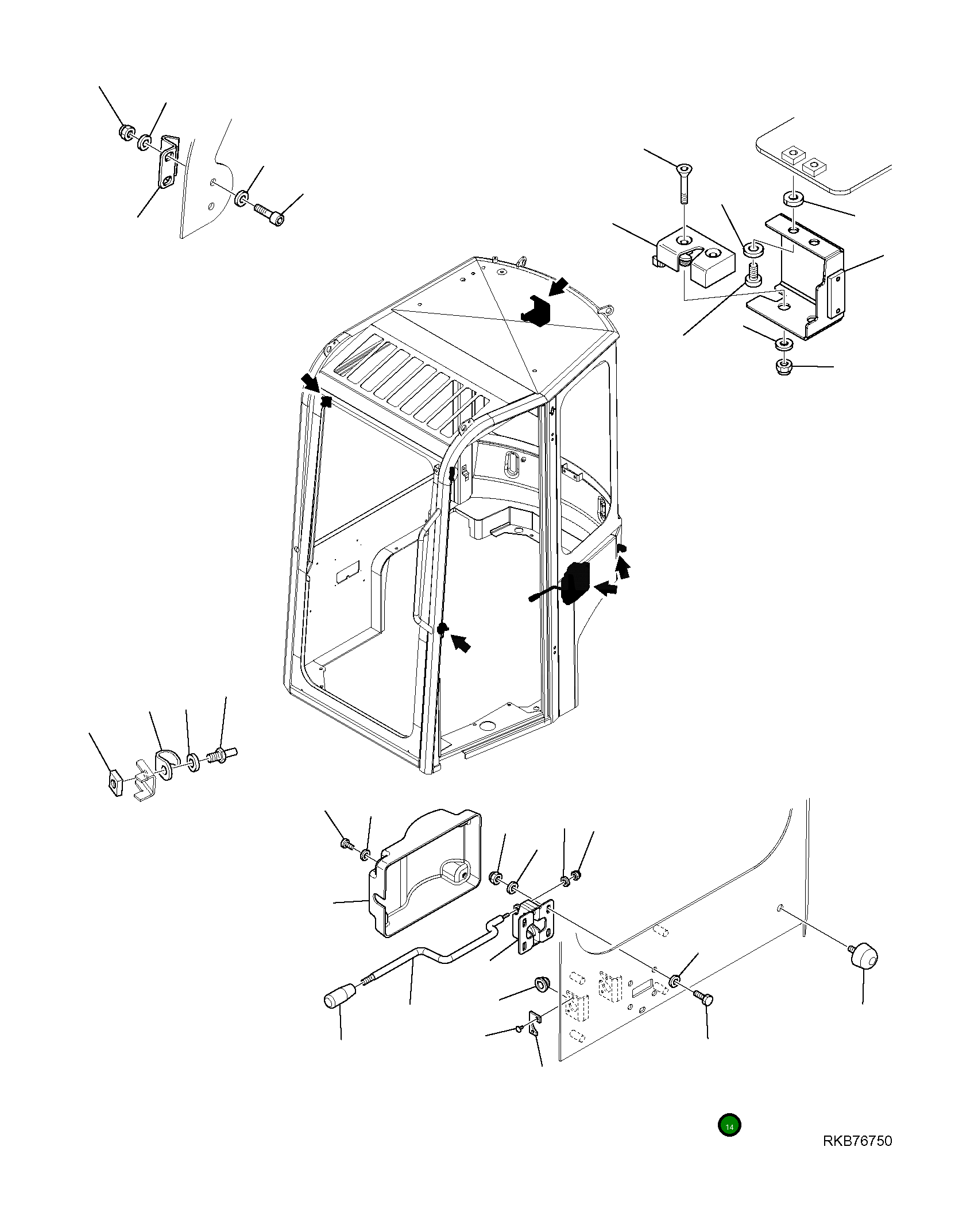 14

RKB76750