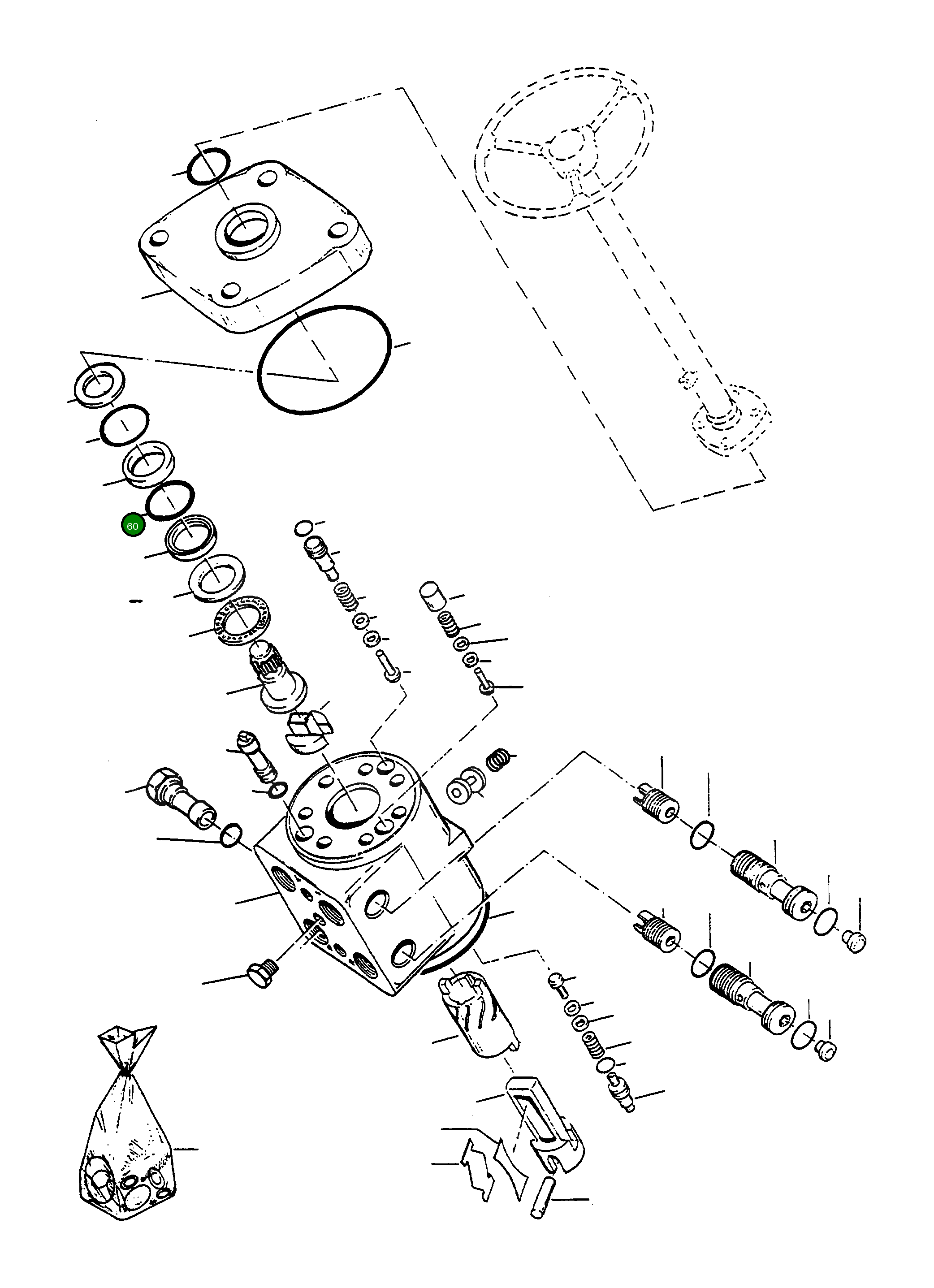 60