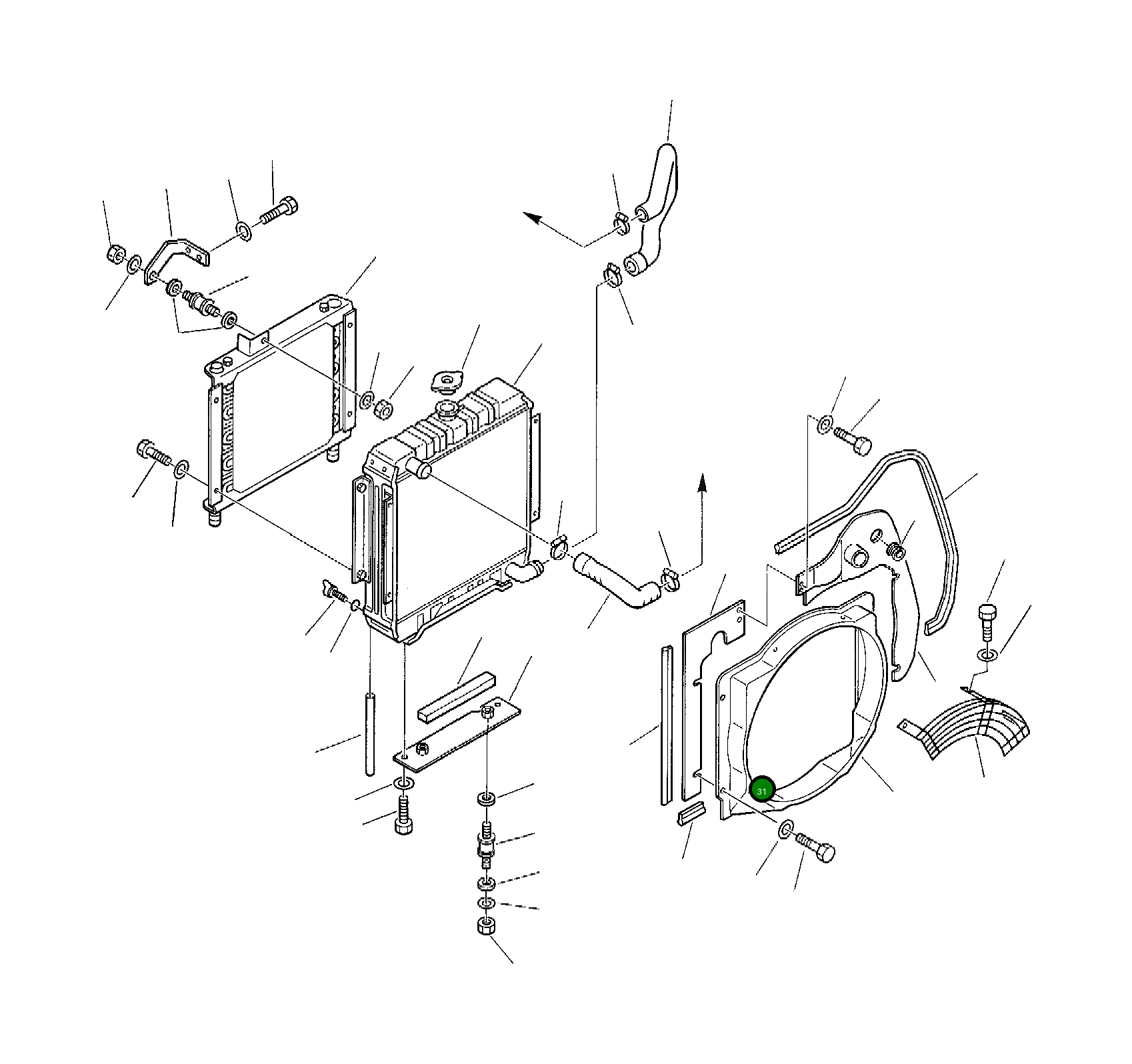 31