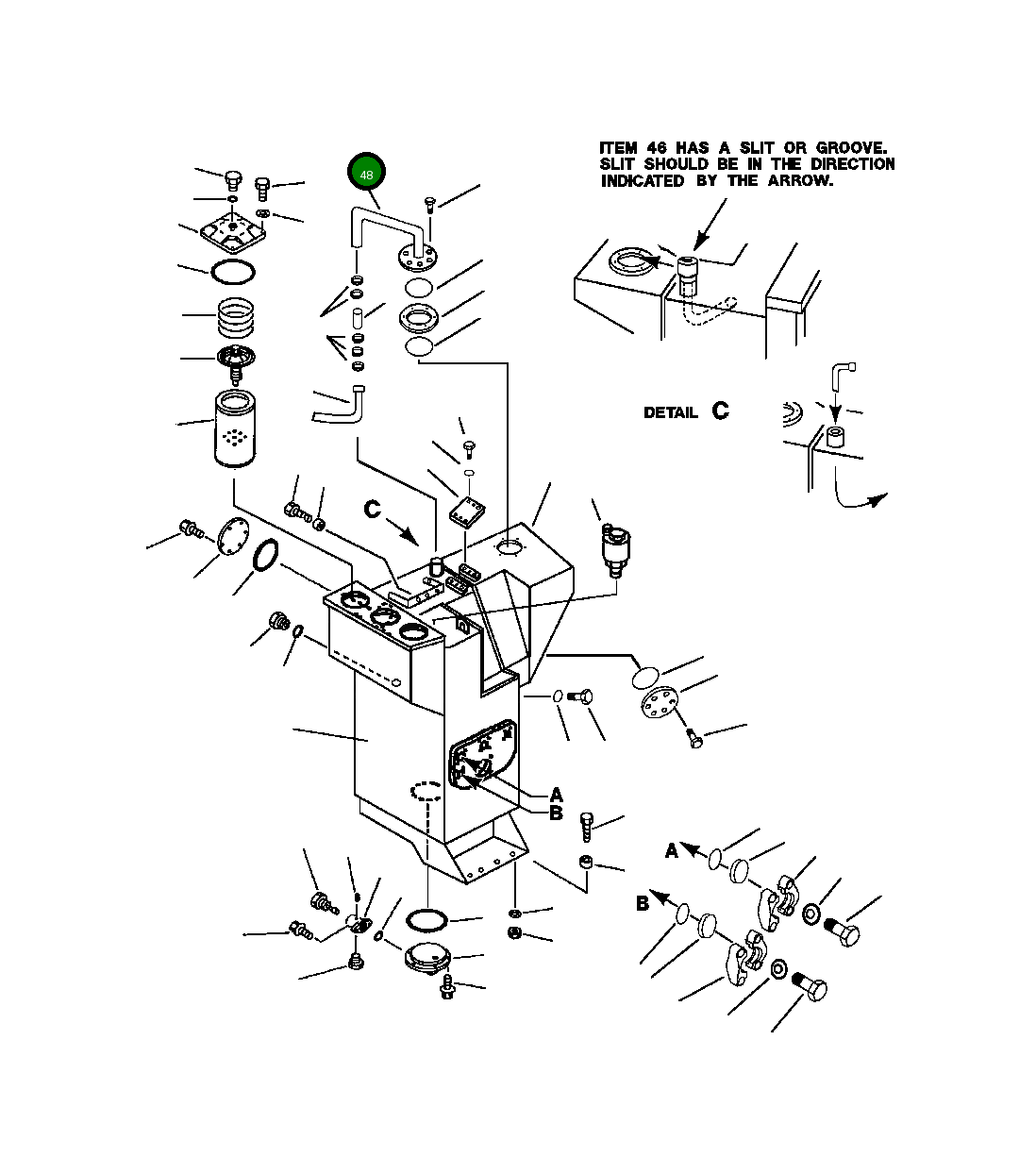 48

ITEM 46 HAS A SLIT OR GROOVE. SLIT SHOULD BE IN THE DIRECTION INDICATED BY THE ARROW.

DETAIL C

C

A

B

A

B