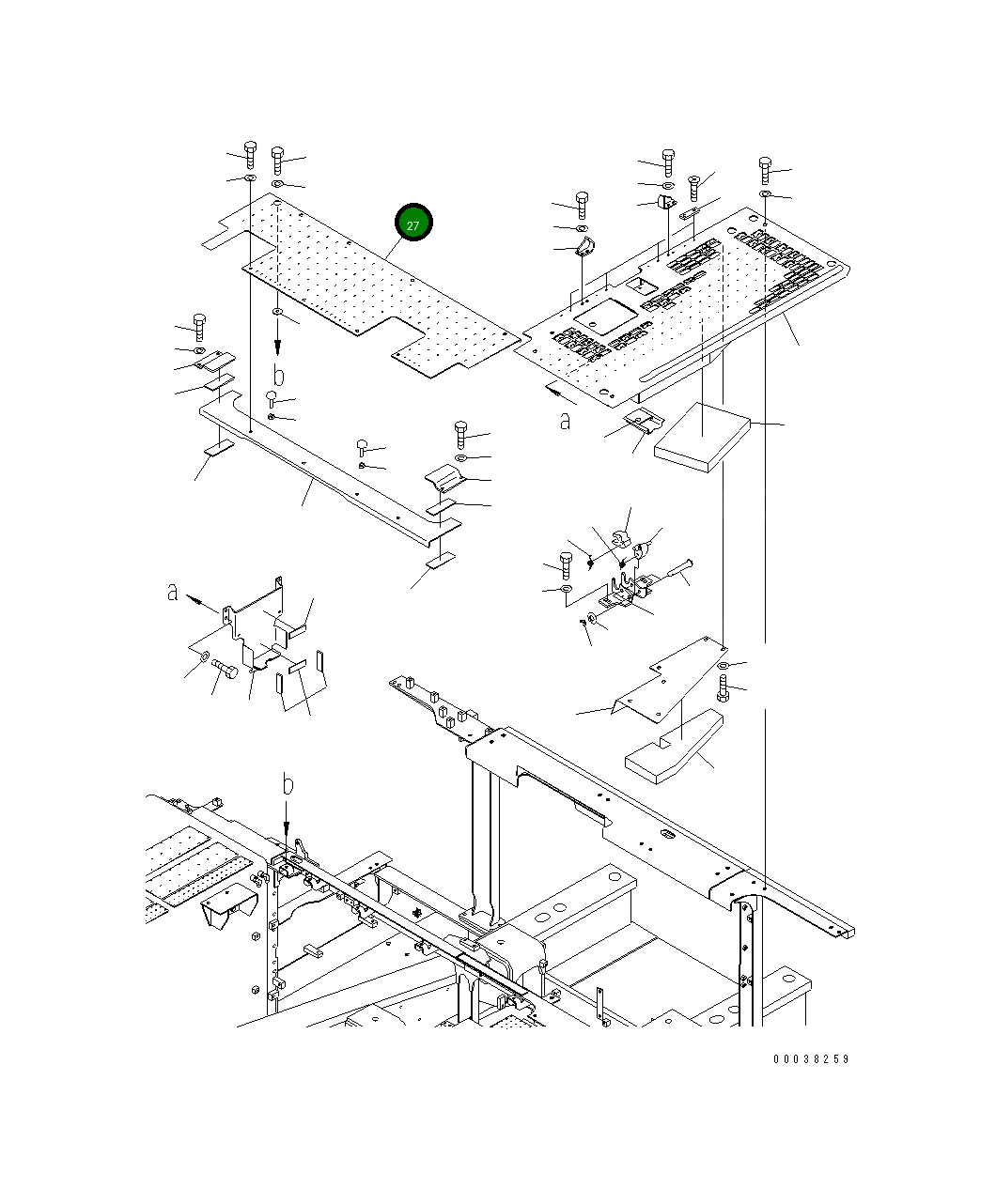 27

b

a

a

b

00038259