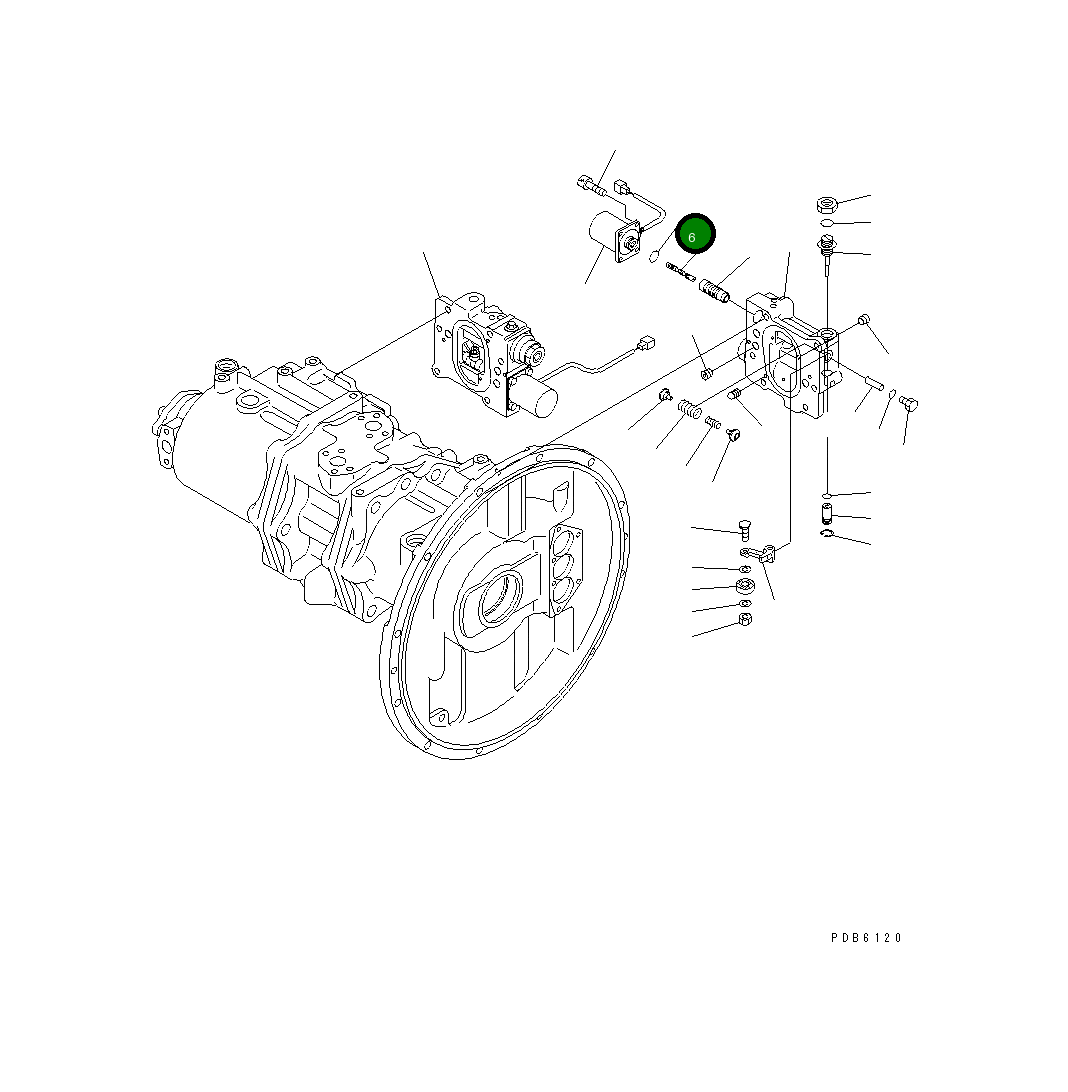 6

PDB6120