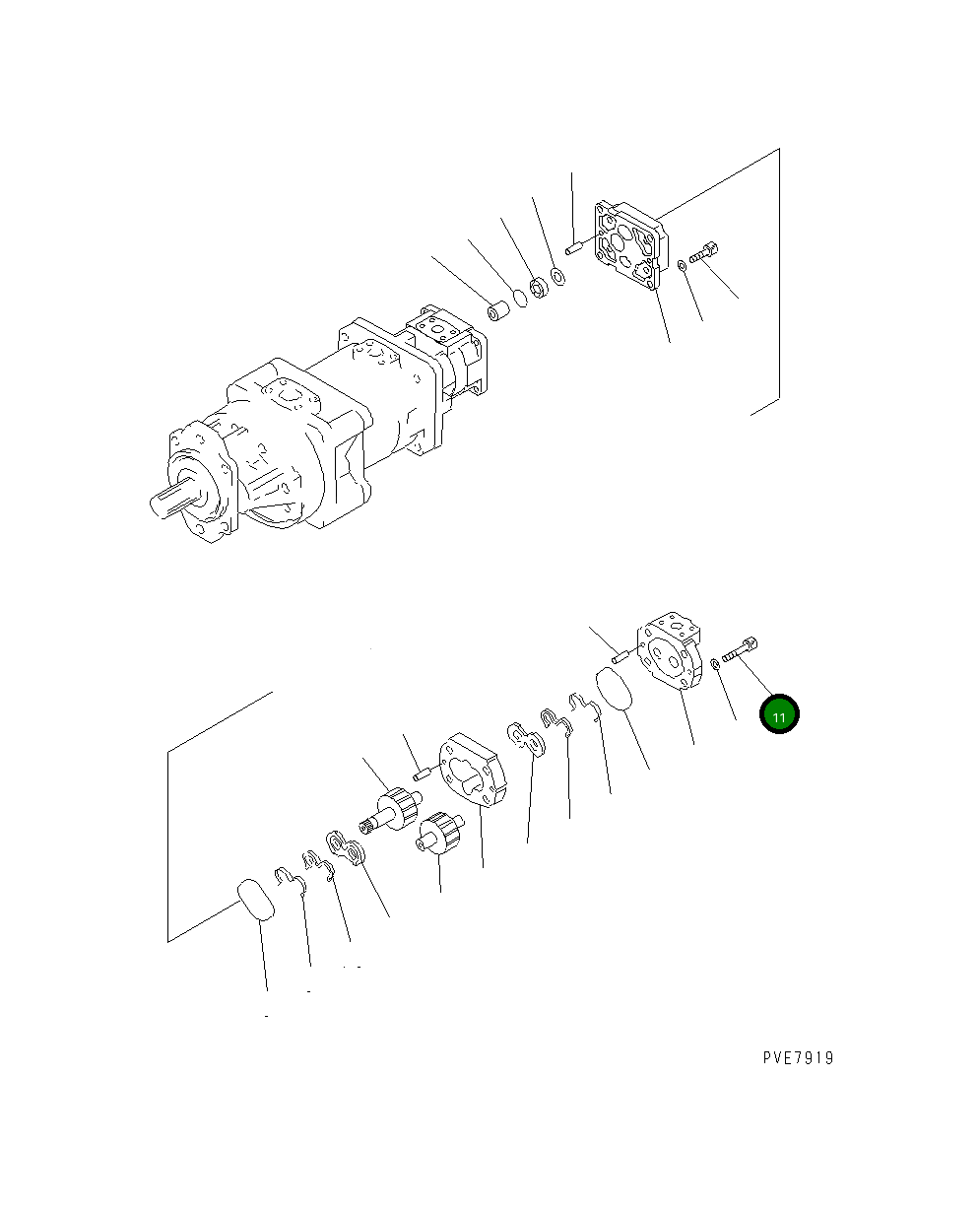 11

PVE7919