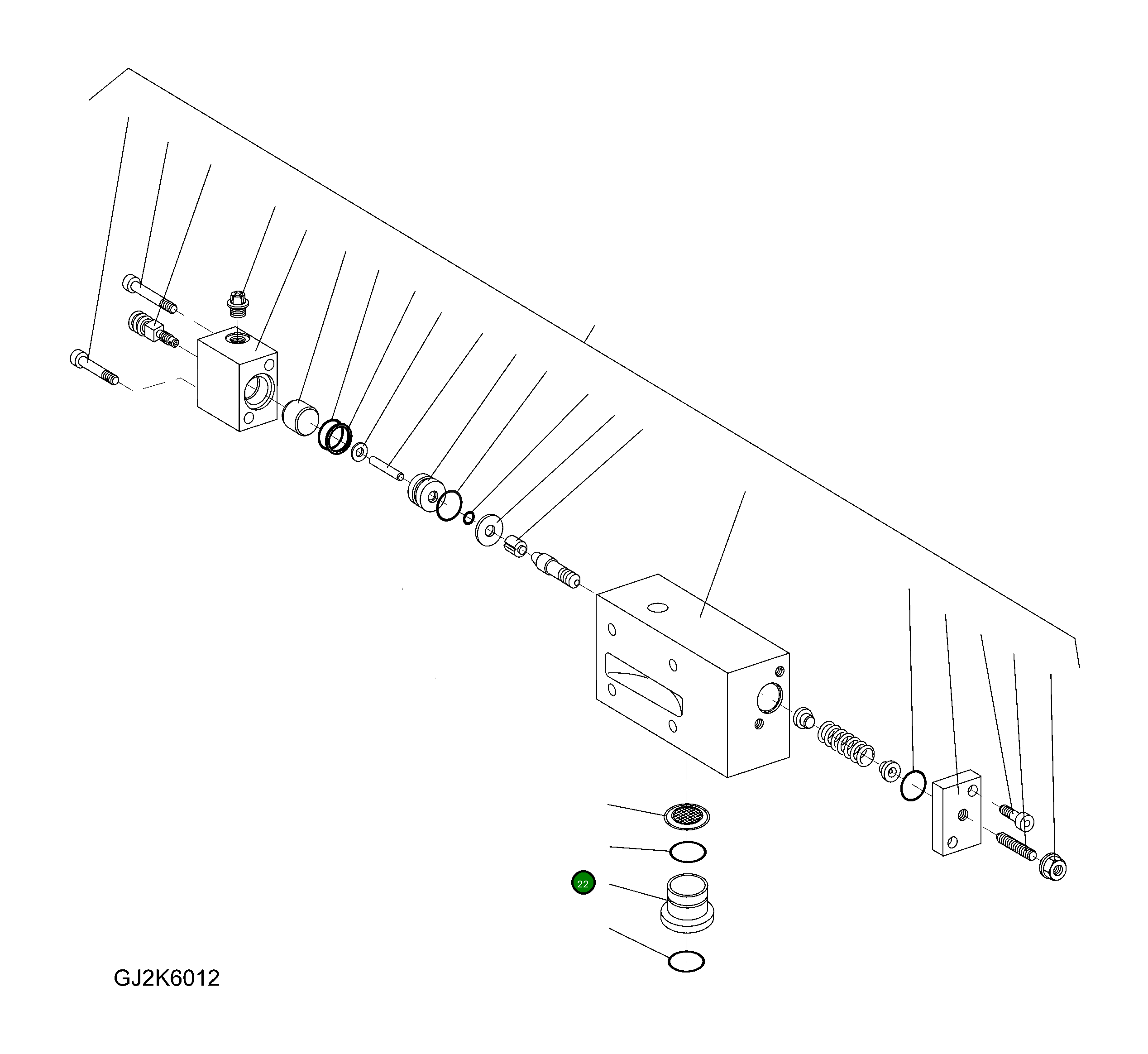 22

GJ2K6012