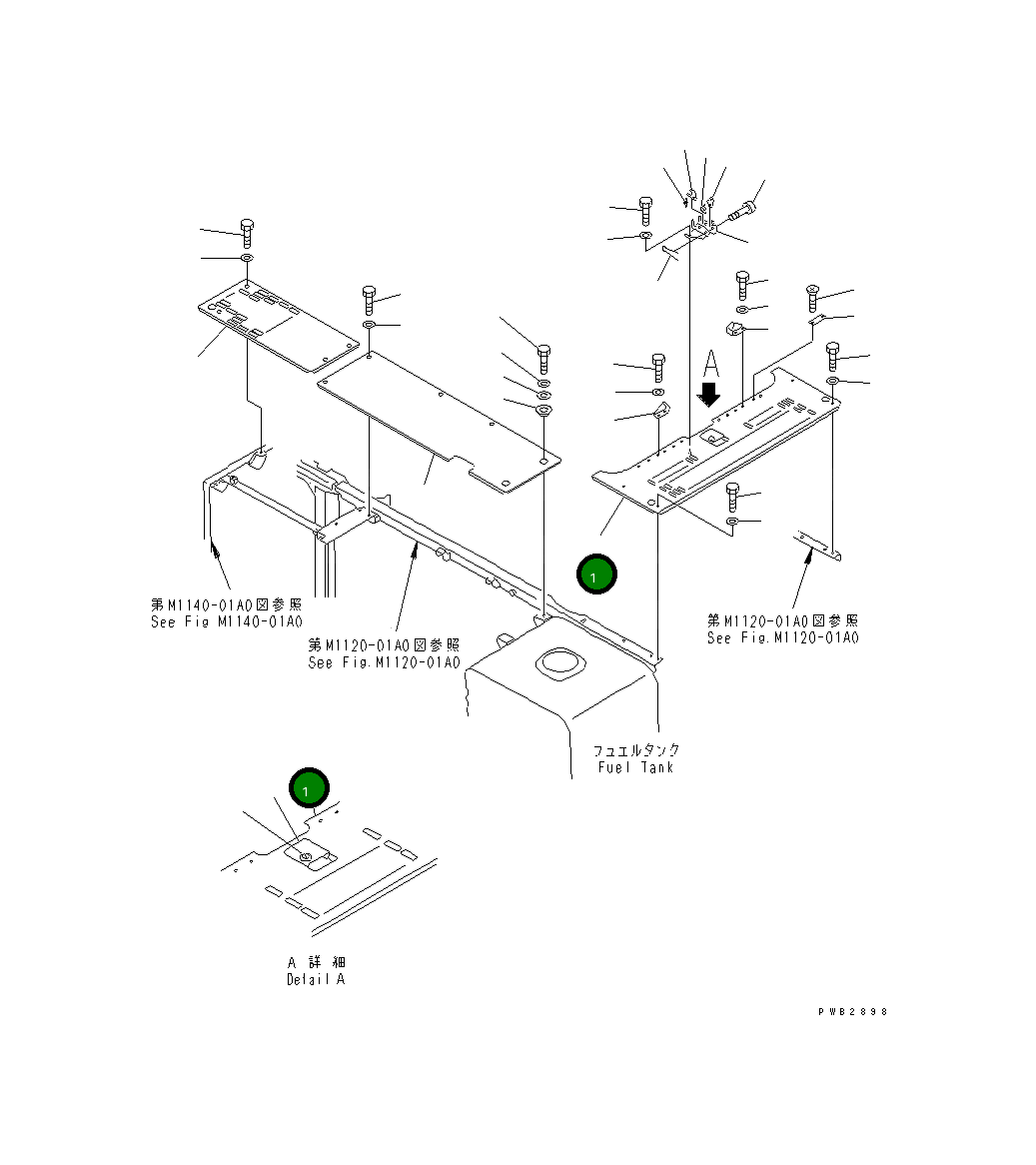 A

1

第M1140-01A0図参照
See Fig M1140-01A0

第M1120-01A0図参照
See Fig.M1120-01A0

第M1120-01A0図参照
See Fig.M1120-01A0

フュエルタンク
Fuel Tank

1

A 詳 細
Detail A

PWB2898