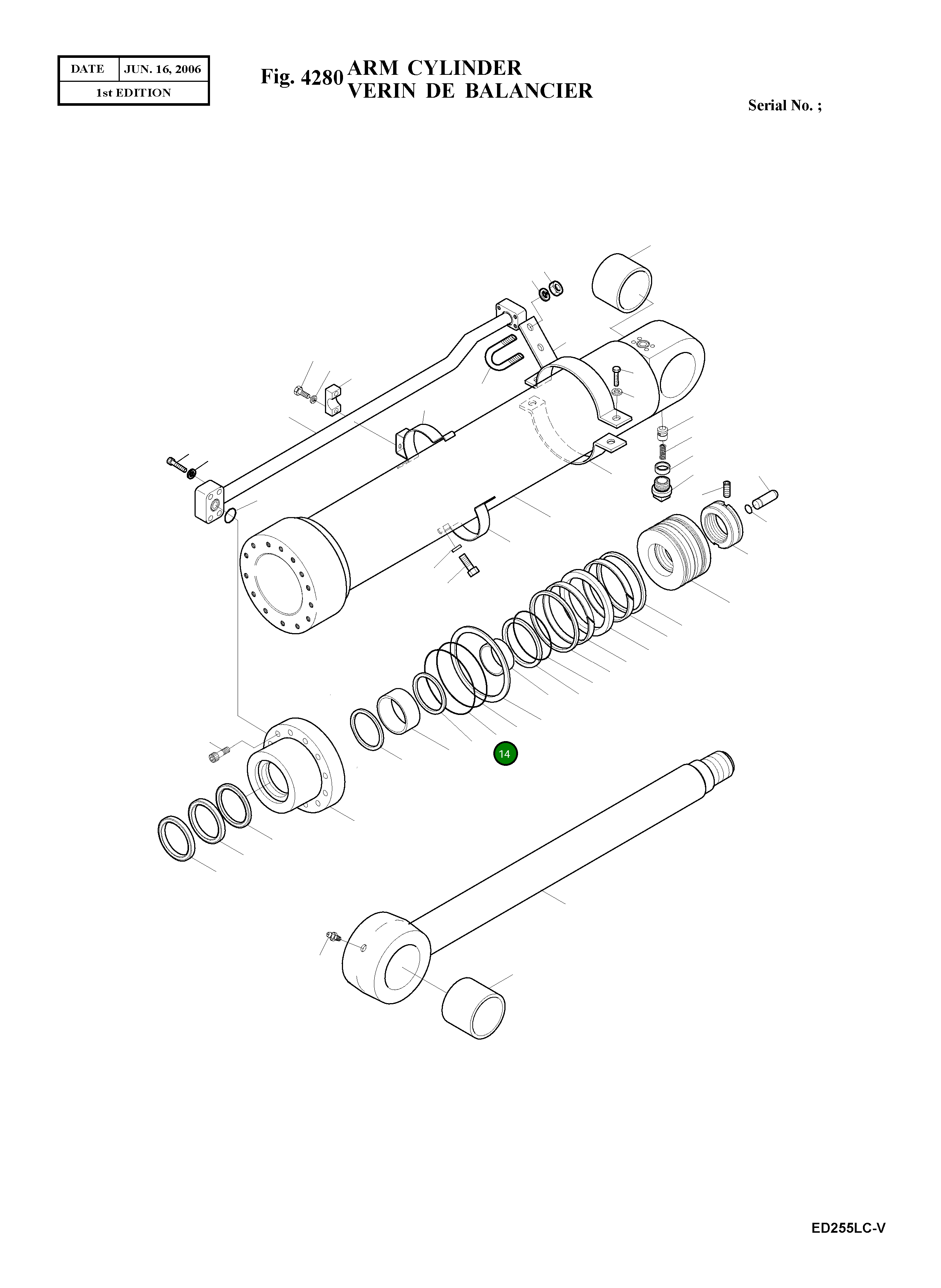 | DATE | JUN. 16, 2006 |
|---|---|
| 1st EDITION | |

Fig. 4280 ARM CYLINDER
VERIN DE BALANCIER

Serial No. ;

14

ED255LC-V