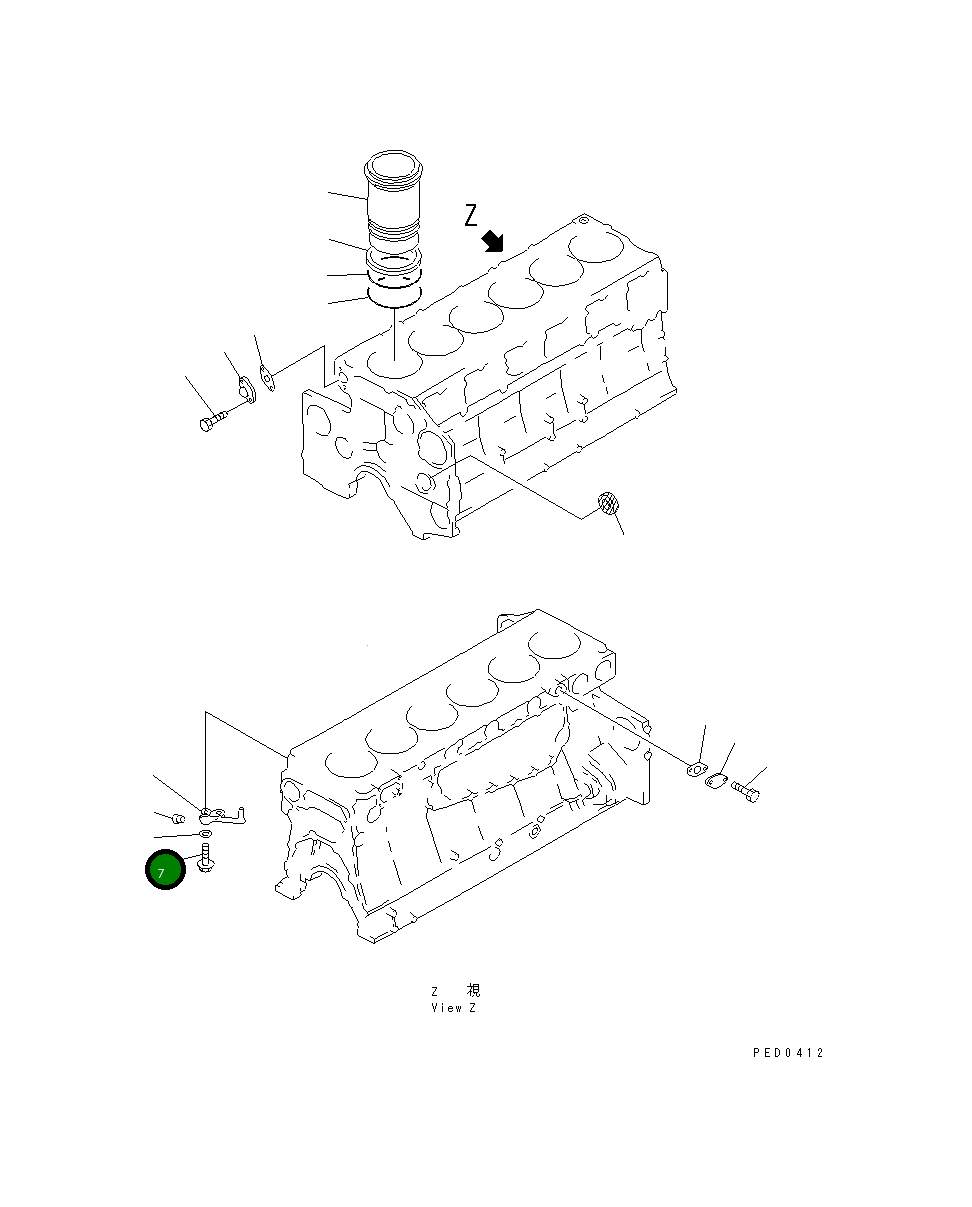 Z

7

Z 視
View Z

PED0412