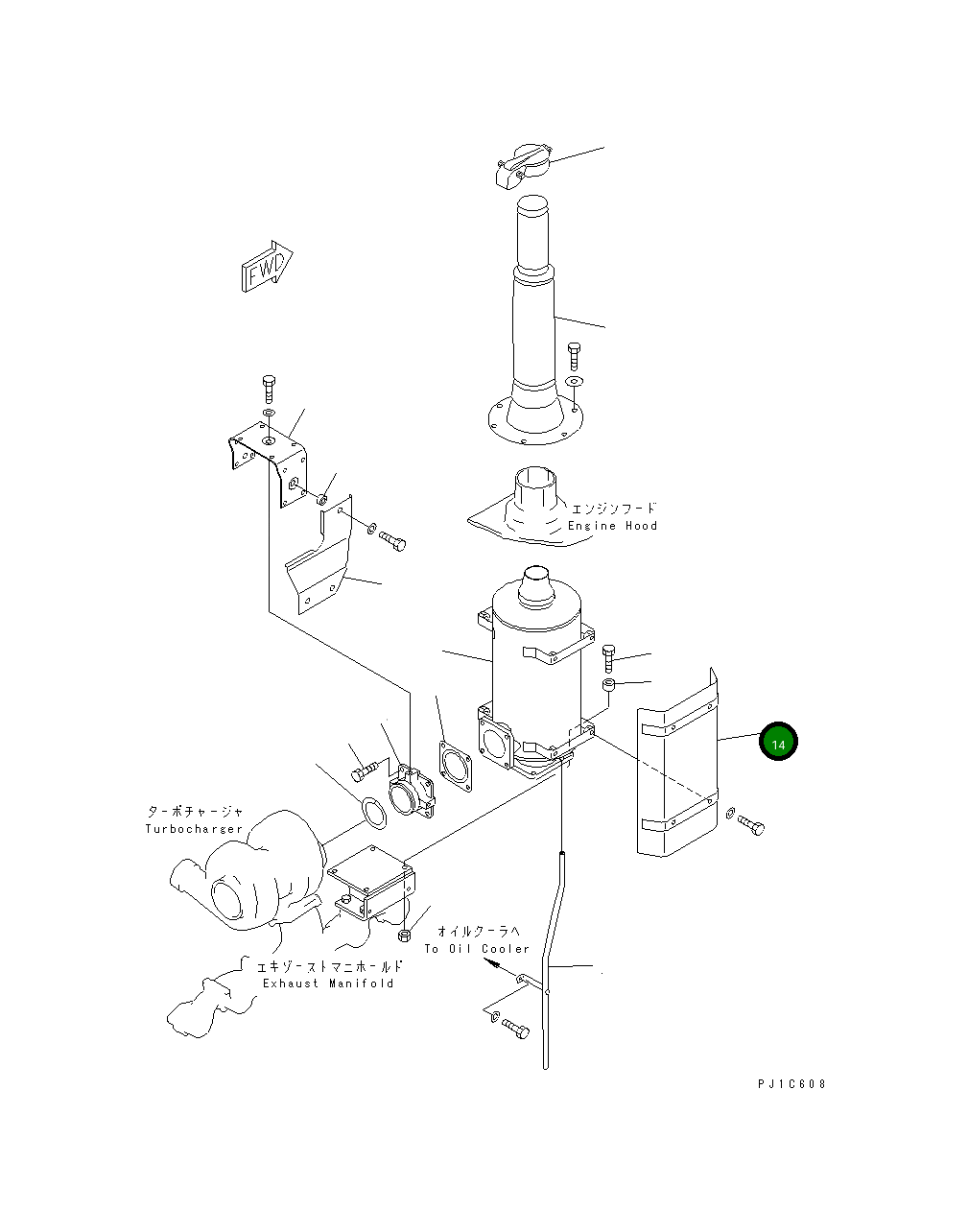 FWD

エンジンフード
Engine Hood

14

ターボチャージャ
Turbocharger

オイルクーラへ
To Oil Cooler

エキゾーストマニホールド
Exhaust Manifold

PJ1C608