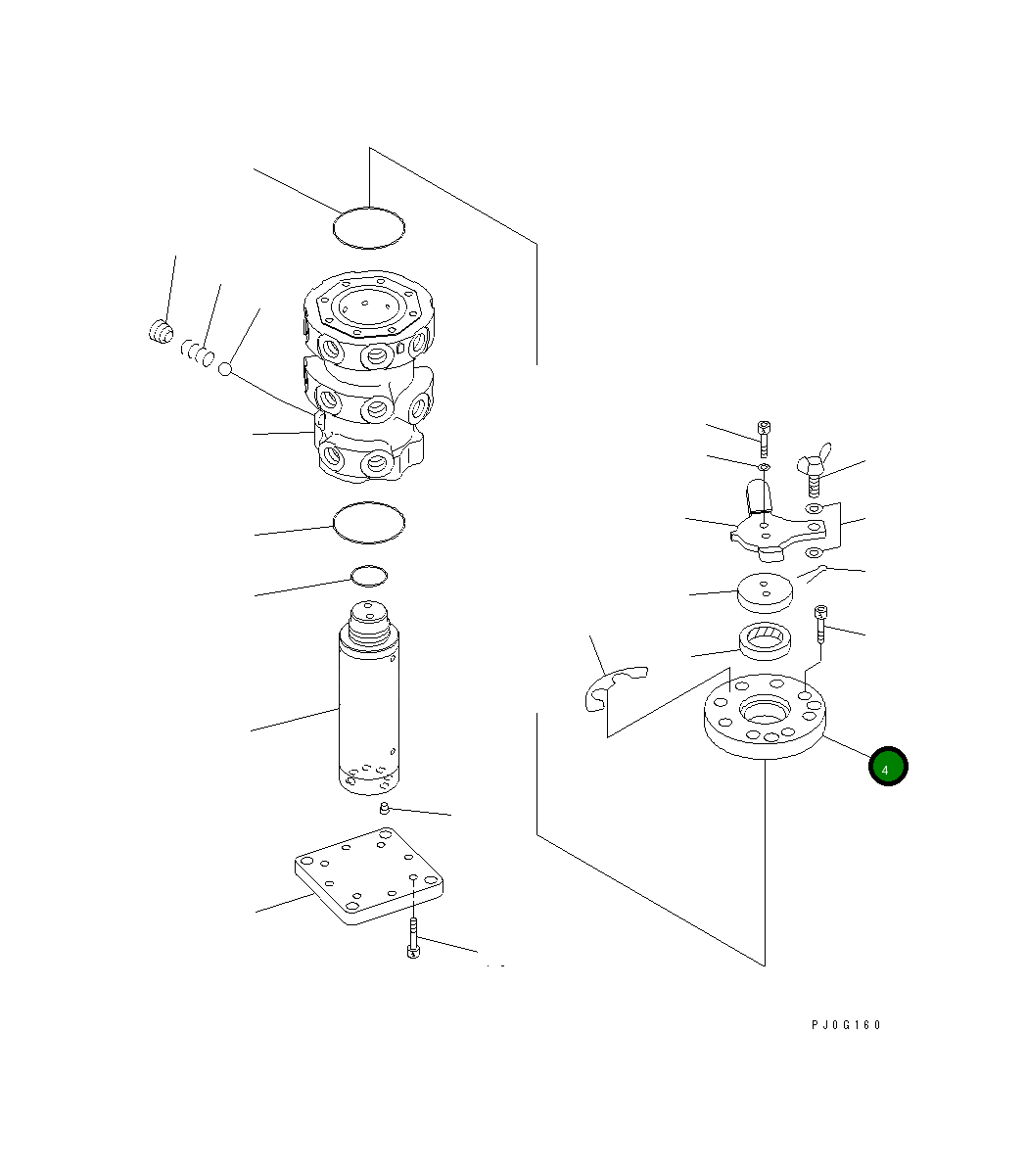 4

PJ0G160