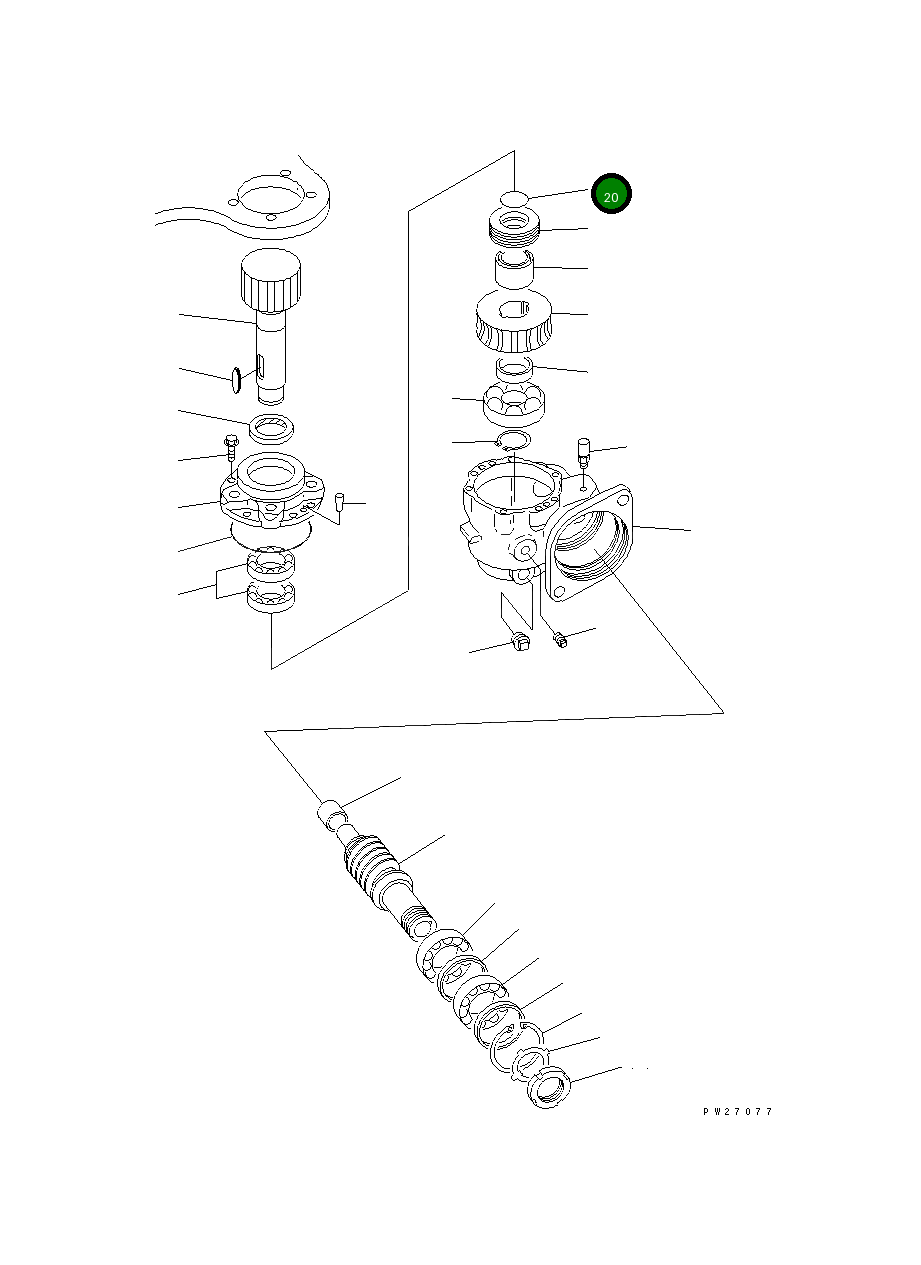 20

PW27077