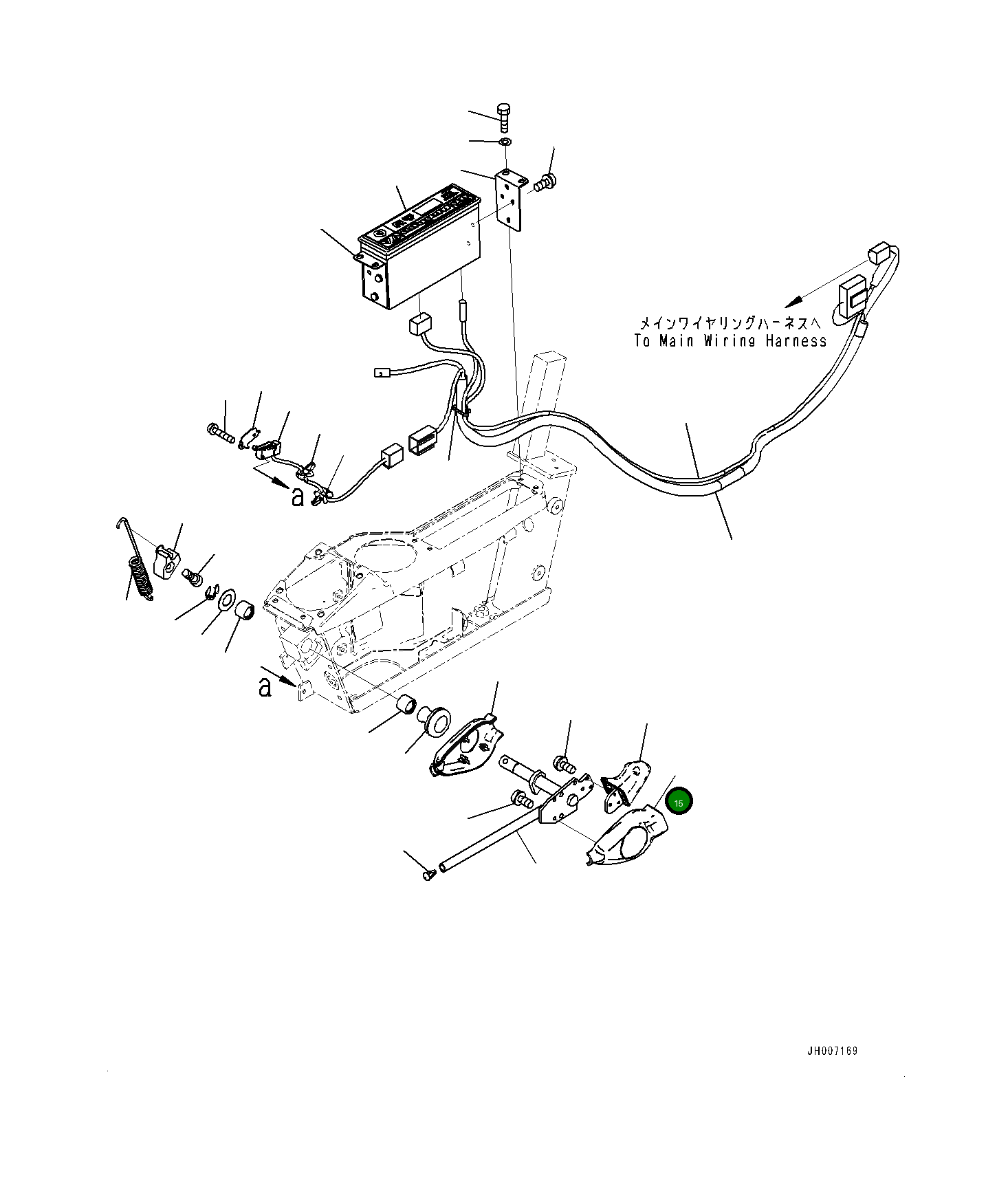 メインワイヤリングハーネスへ
To Main Wiring Harness

a

a

15

JH007169