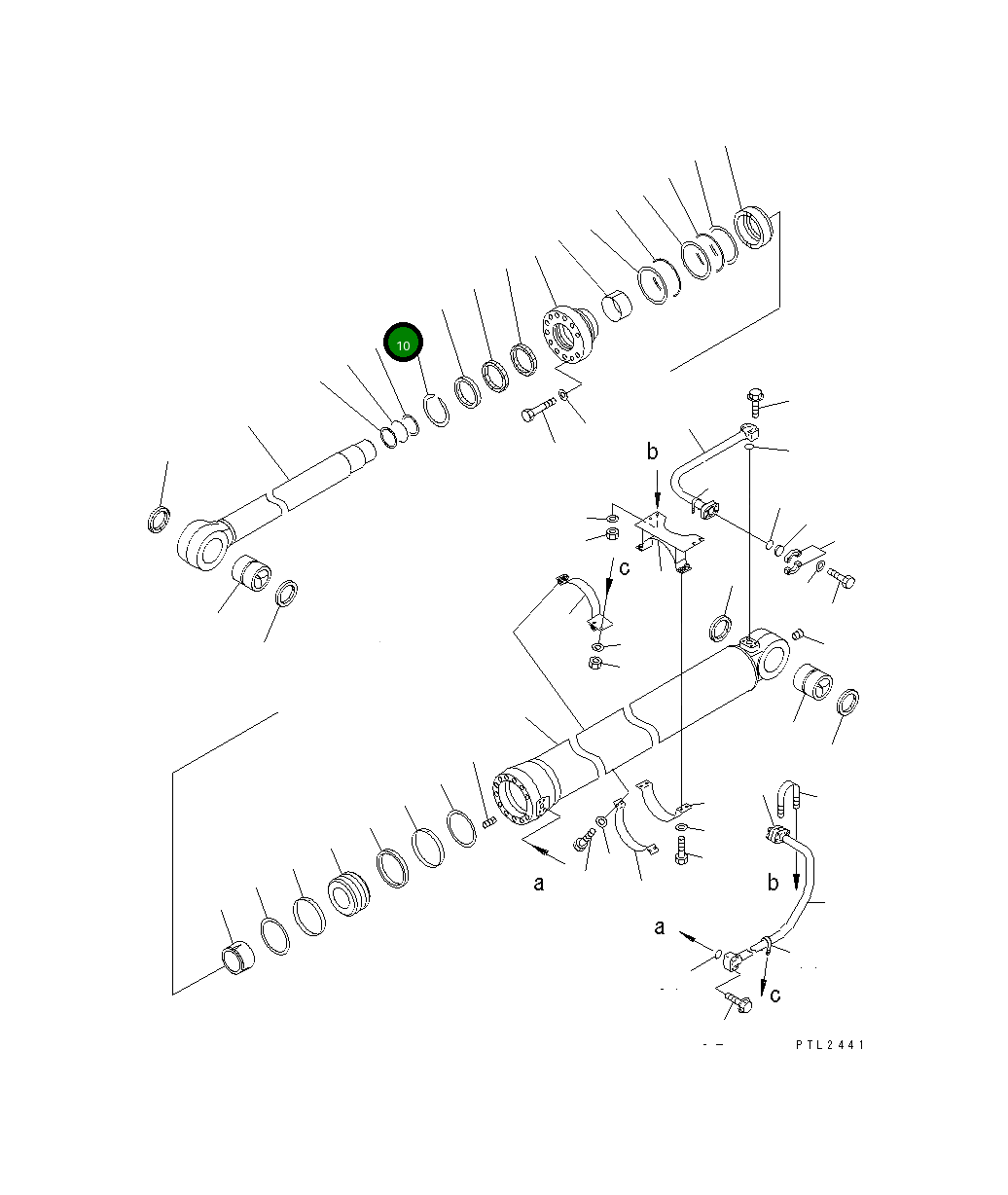 10
b
c
a
b
a
c
PTL2441