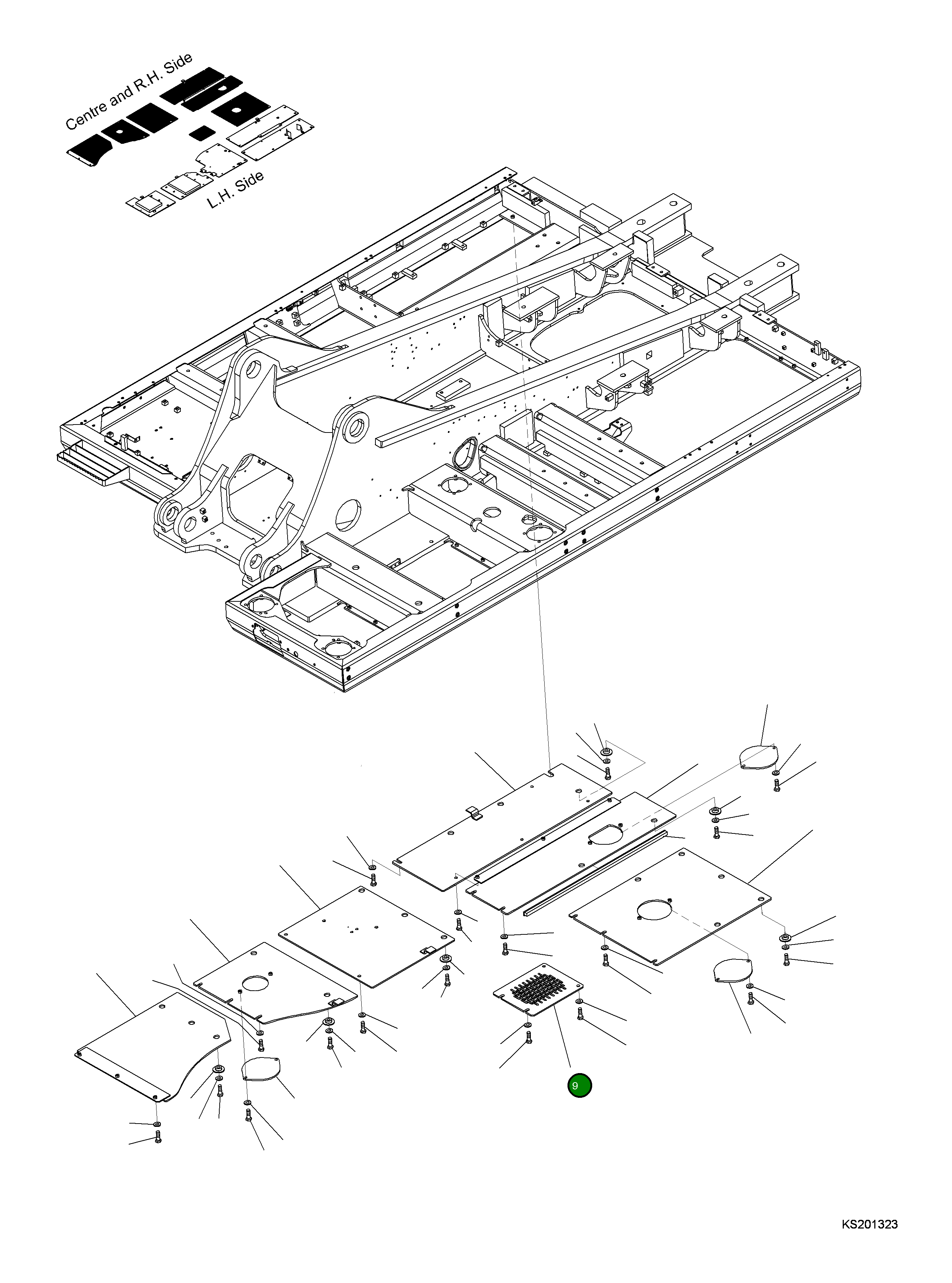 Centre and R.H. Side

L.H. Side

9

KS201323