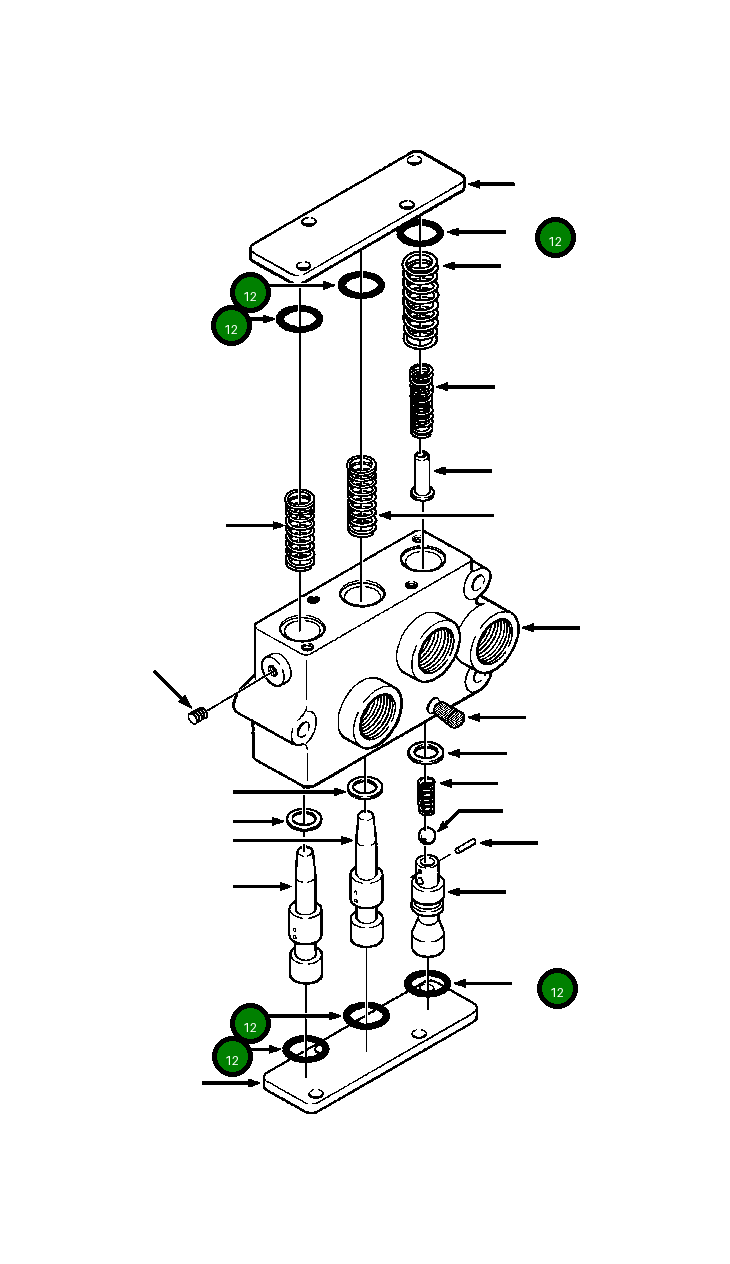 12

12

12

12

12

12