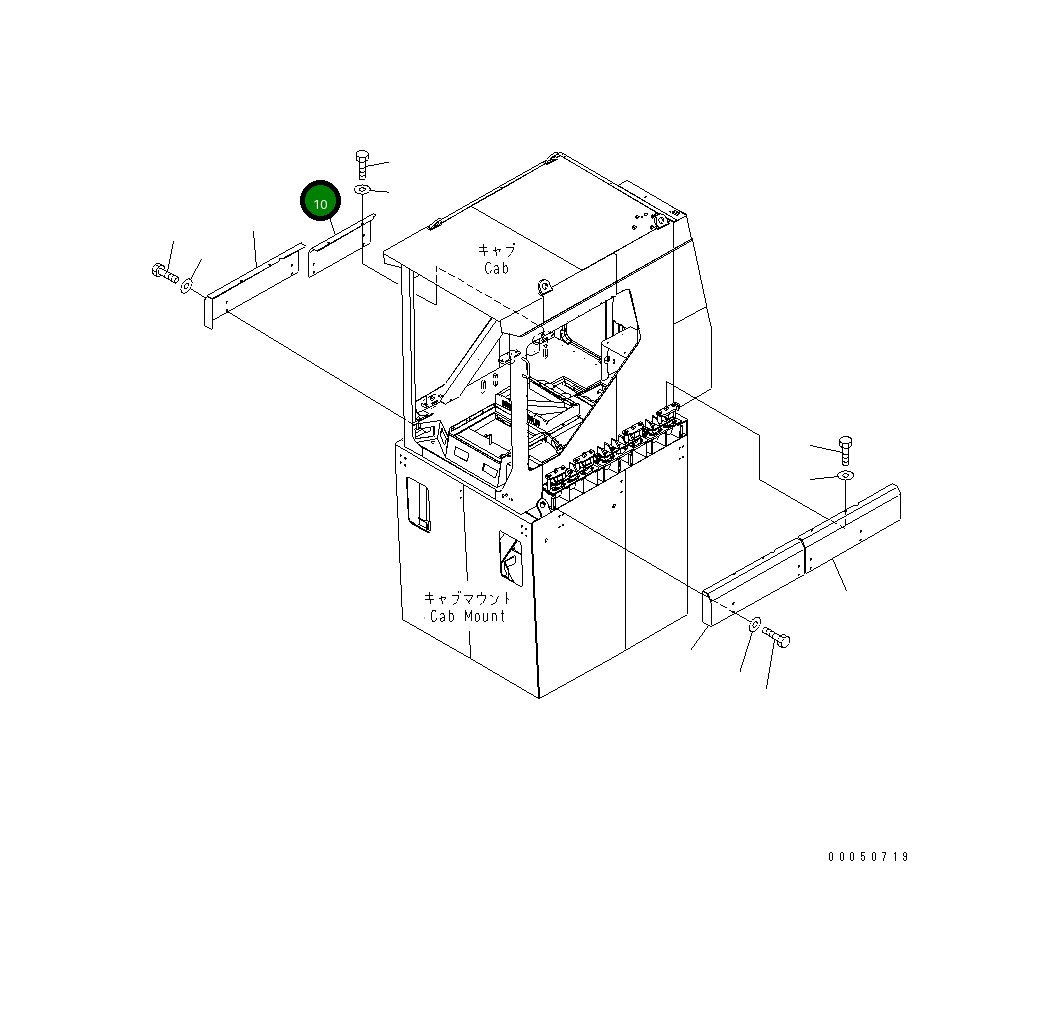 10

キャブ
Cab

キャブマウント
Cab Mount

00050719