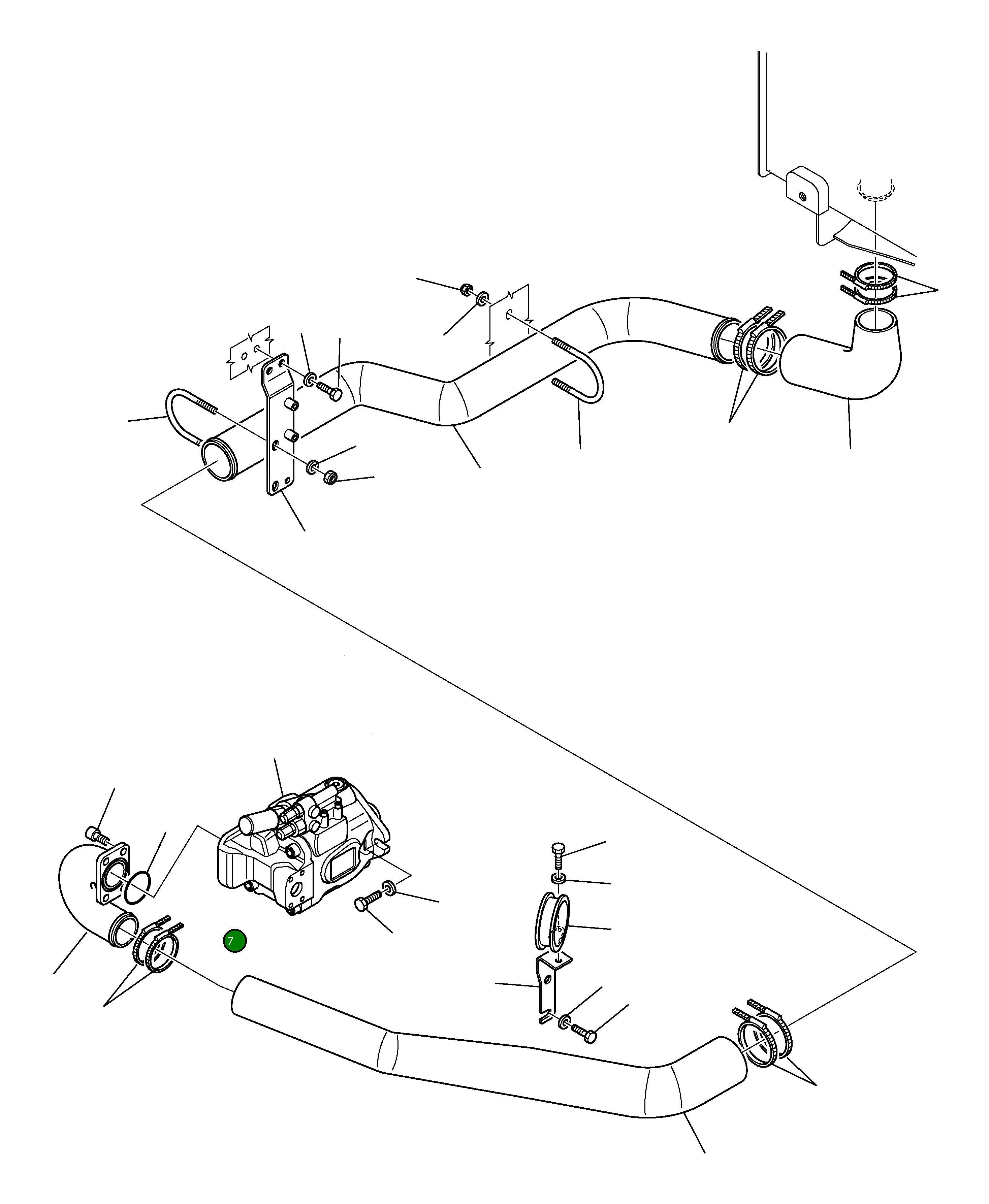 7